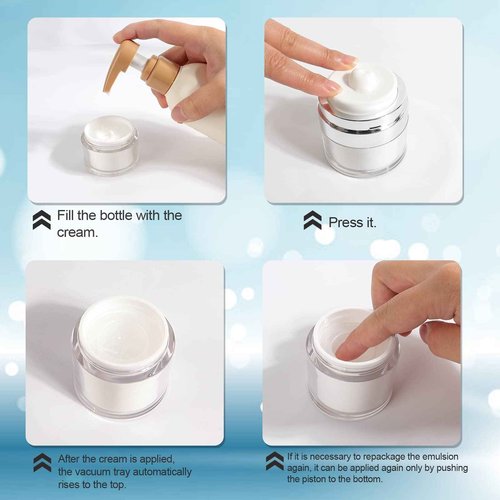 Fill the bottle with the cream.

Press it.

After the cream is applied, the vacuum tray automatically rises to the top.

If it is necessary to repackage the emulsion again, it can be applied again only by pushing the piston to the bottom.