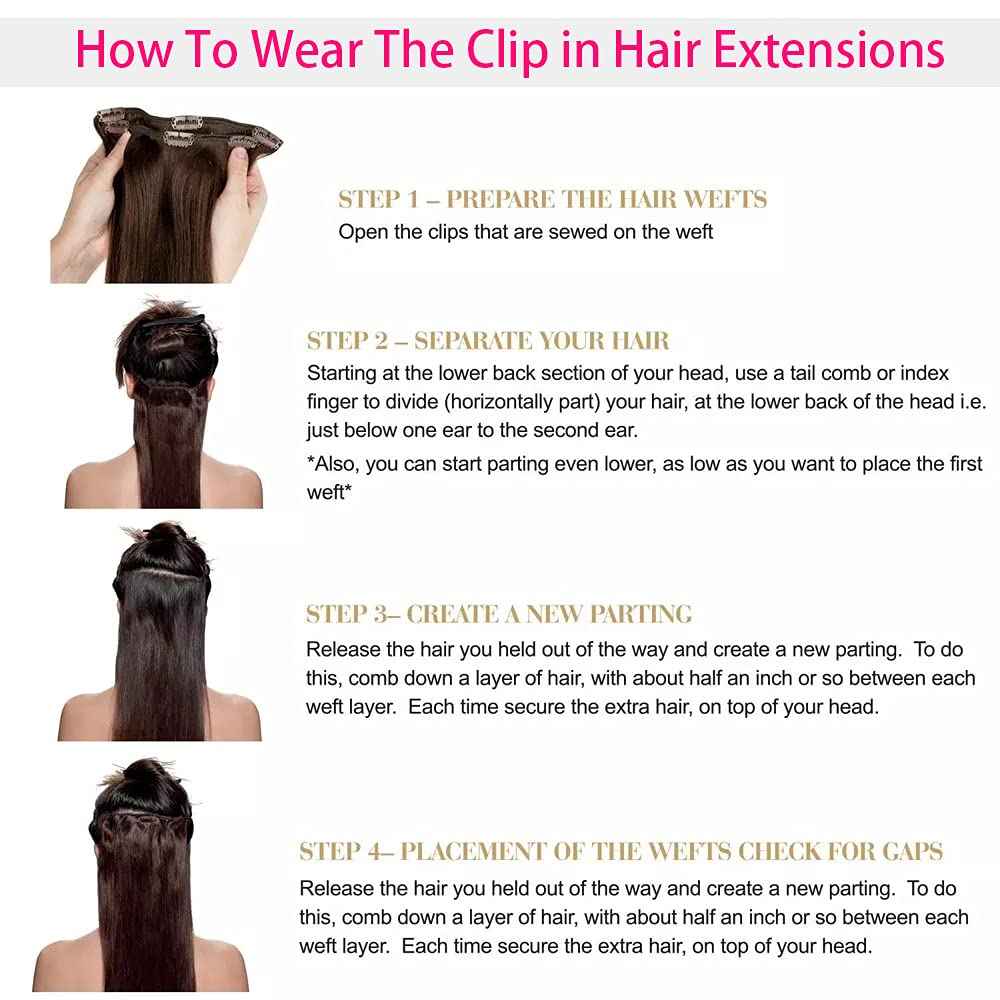 How To Wear The Clip in Hair Extensions

STEP 1 – PREPARE THE HAIR WEFTS
Open the clips that are sewed on the weft

STEP 2 – SEPARATE YOUR HAIR
Starting at the lower back section of your head, use a tail comb or index finger to divide (horizontally part) your hair, at the lower back of the head i.e. just below one ear to the second ear.
*Also, you can start parting even lower, as low as you want to place the first weft*

STEP 3– CREATE A NEW PARTING
Release the hair you held out of the way and create a new parting. To do this, comb down a layer of hair, with about half an inch or so between each weft layer. Each time secure the extra hair, on top of your head.

STEP 4– PLACEMENT OF THE WEFTS CHECK FOR GAPS
Release the hair you held out of the way and create a new parting. To do this, comb down a layer of hair, with about half an inch or so between each weft layer. Each time secure the extra hair, on top of your head.