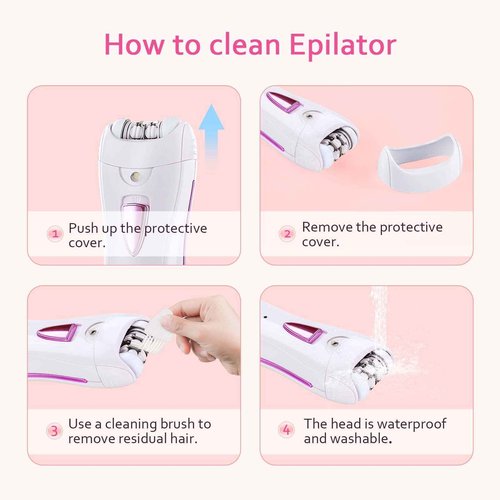 How to clean Epilator

1 Push up the protective cover.

2 Remove the protective cover.

3 Use a cleaning brush to remove residual hair.

4 The head is waterproof and washable.