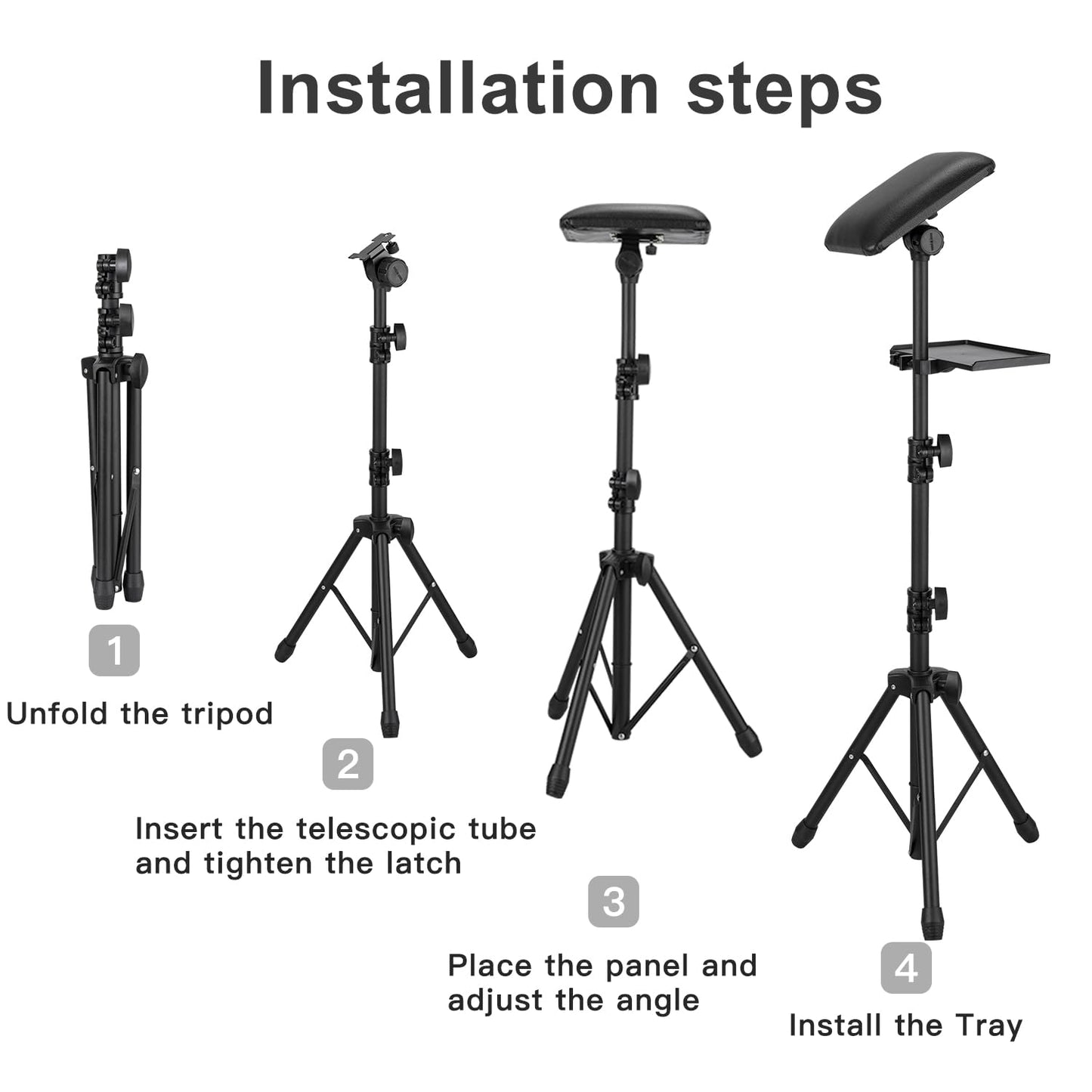 Installation steps

1

Unfold the tripod

2

Insert the telescopic tube and tighten the latch

3

Place the panel and adjust the angle

4

Install the Tray