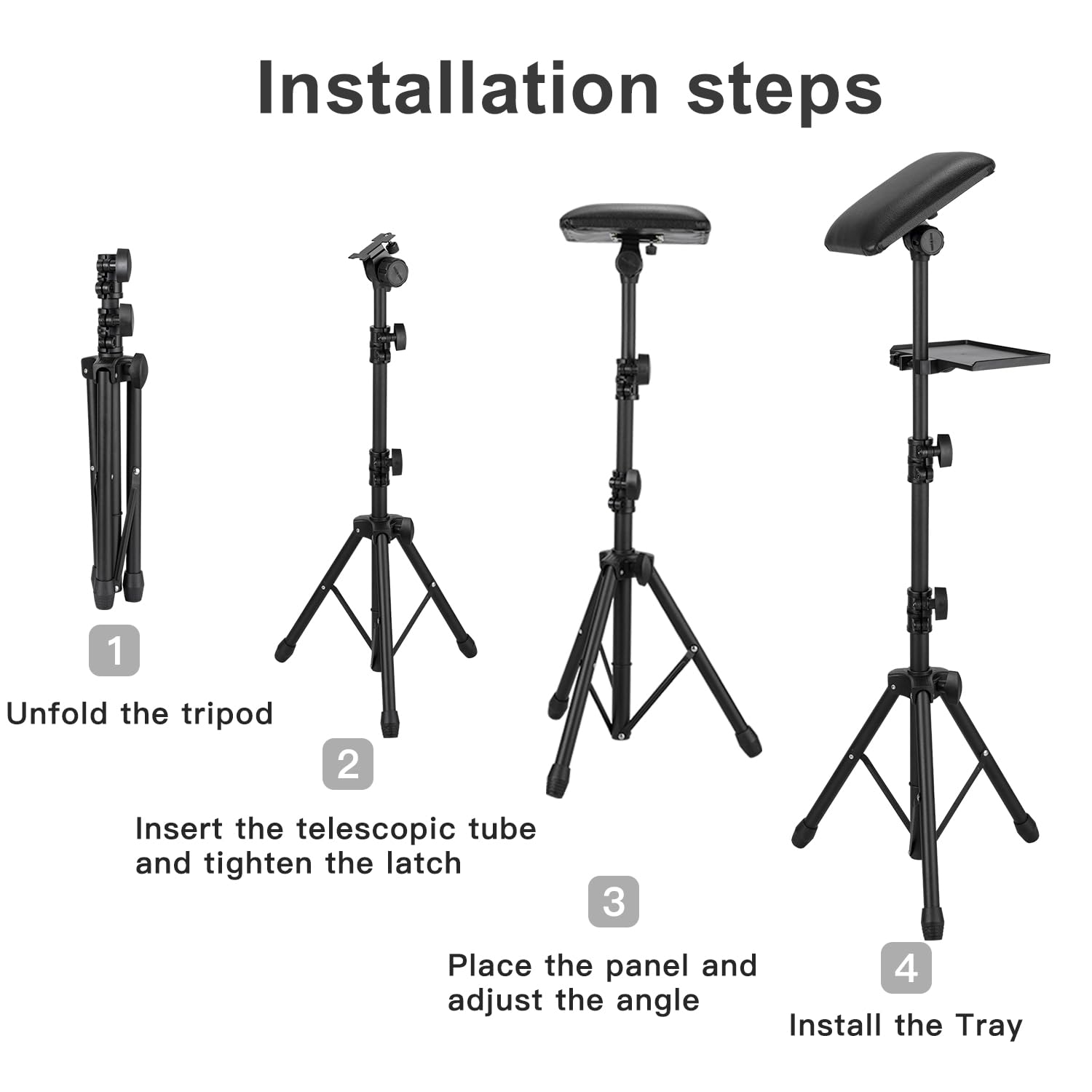 Installation steps

1

Unfold the tripod

2

Insert the telescopic tube and tighten the latch

3

Place the panel and adjust the angle

4

Install the Tray