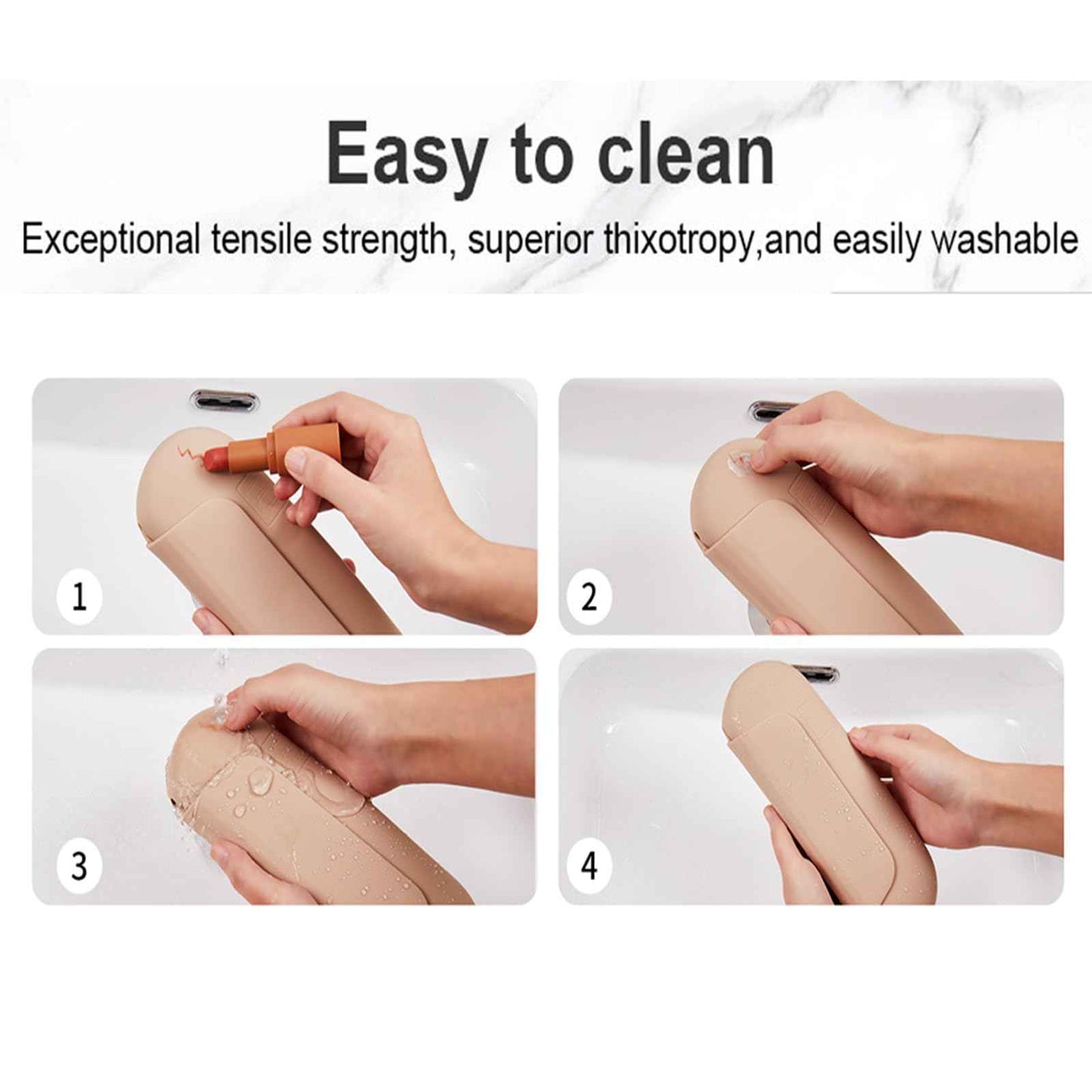 Easy to clean

Exceptional tensile strength, superior thixotropy,and easily washable

1

2

3

4