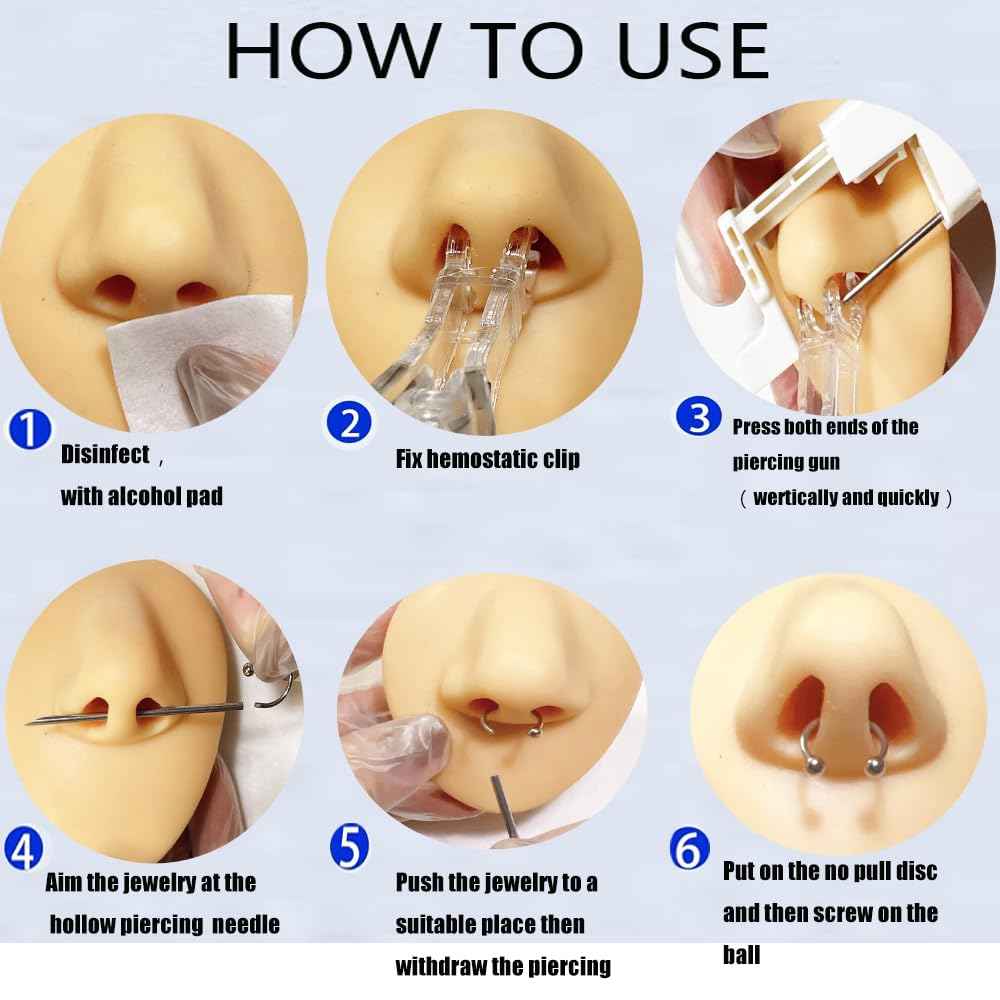 HOW TO USE

1
Disinfect ,
with alcohol pad

2
Fix hemostatic clip

3
Press both ends of the piercing gun
( wertically and quickly )

4
Aim the jewelry at the hollow piercing needle

5
Push the jewelry to a suitable place then withdraw the piercing

6
Put on the no pull disc and then screw on the ball