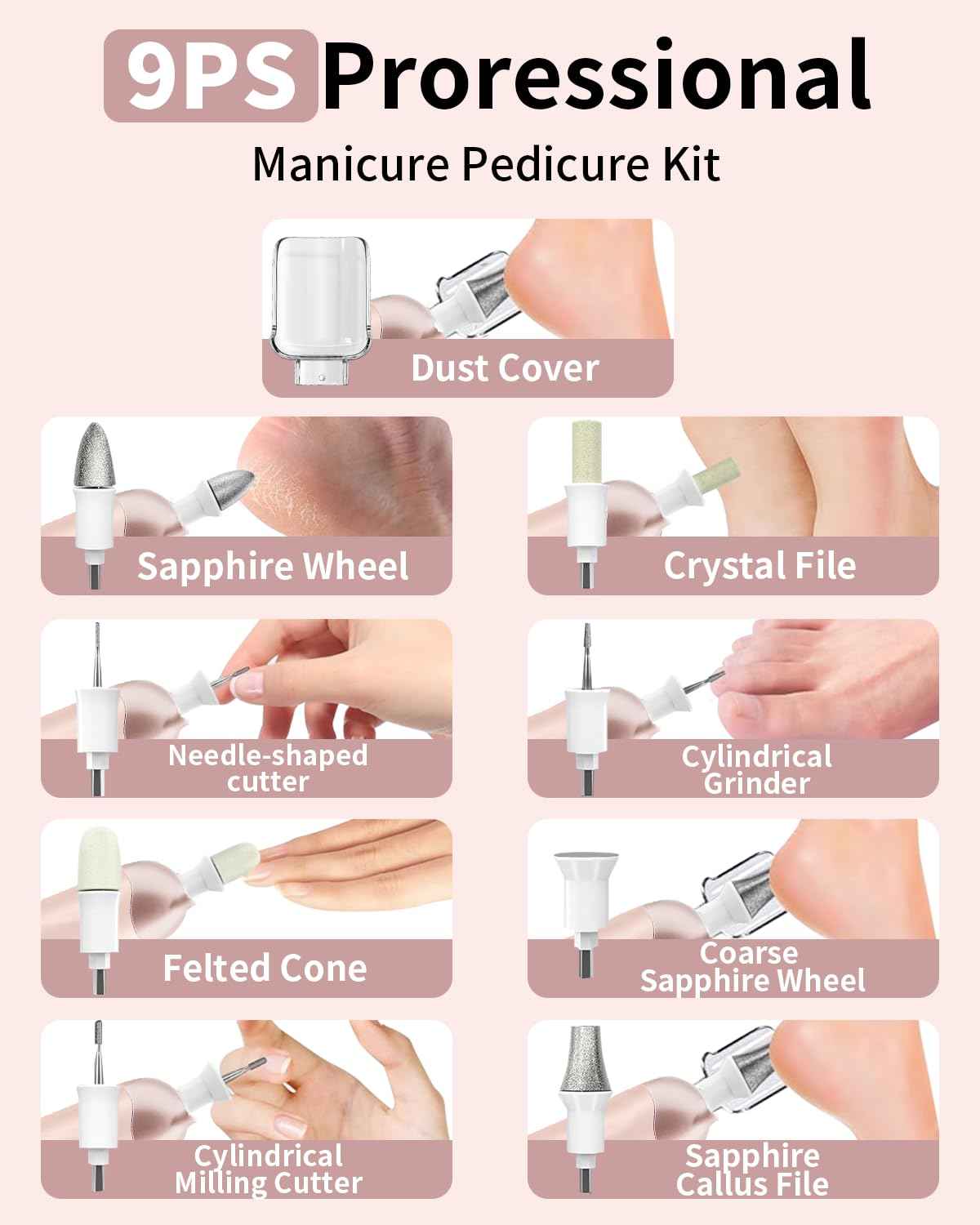 9PS Proressional

Manicure Pedicure Kit

Dust Cover

Sapphire Wheel

Crystal File

Needle-shaped cutter

Cylindrical Grinder

Felted Cone

Coarse Sapphire Wheel

Cylindrical Milling Cutter

Sapphire Callus File