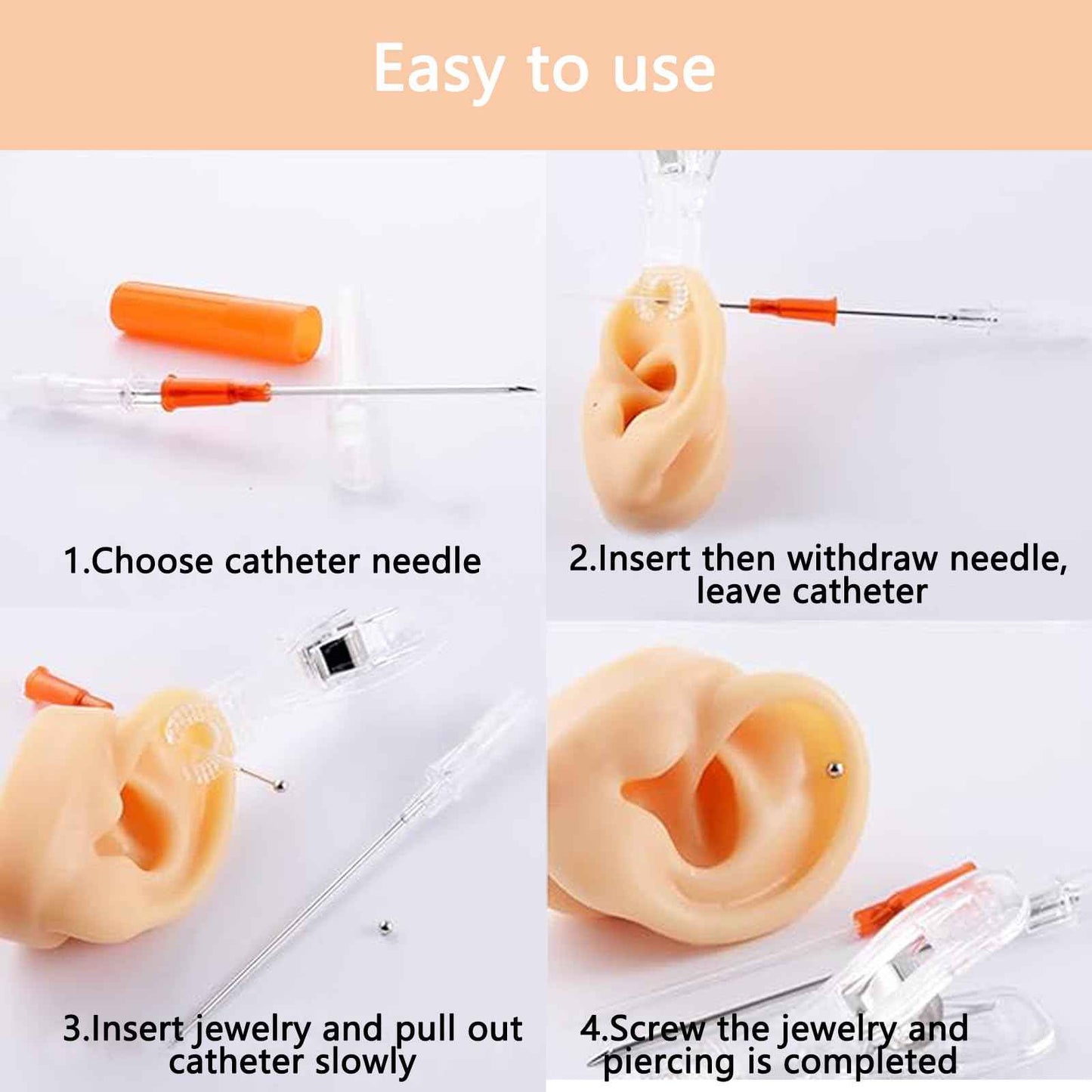 Easy to use

1.Choose catheter needle

2.Insert then withdraw needle, leave catheter

3.Insert jewelry and pull out catheter slowly

4.Screw the jewelry and piercing is completed