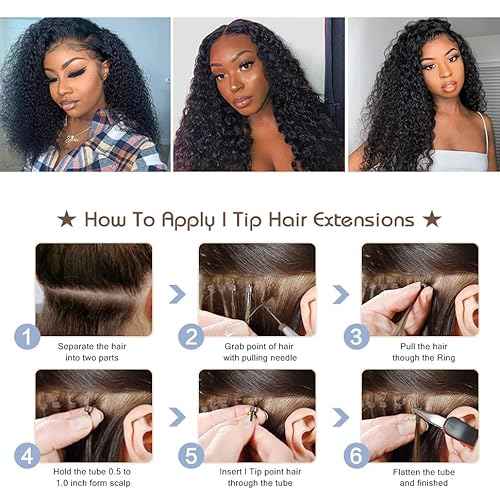 ★ How To Apply I Tip Hair Extensions ★

1
Separate the hair into two parts

2
Grab point of hair with pulling needle

3
Pull the hair though the Ring

4
Hold the tube 0.5 to 1.0 inch form scalp

5
Insert I Tip point hair through the tube

6
Flatten the tube and finished