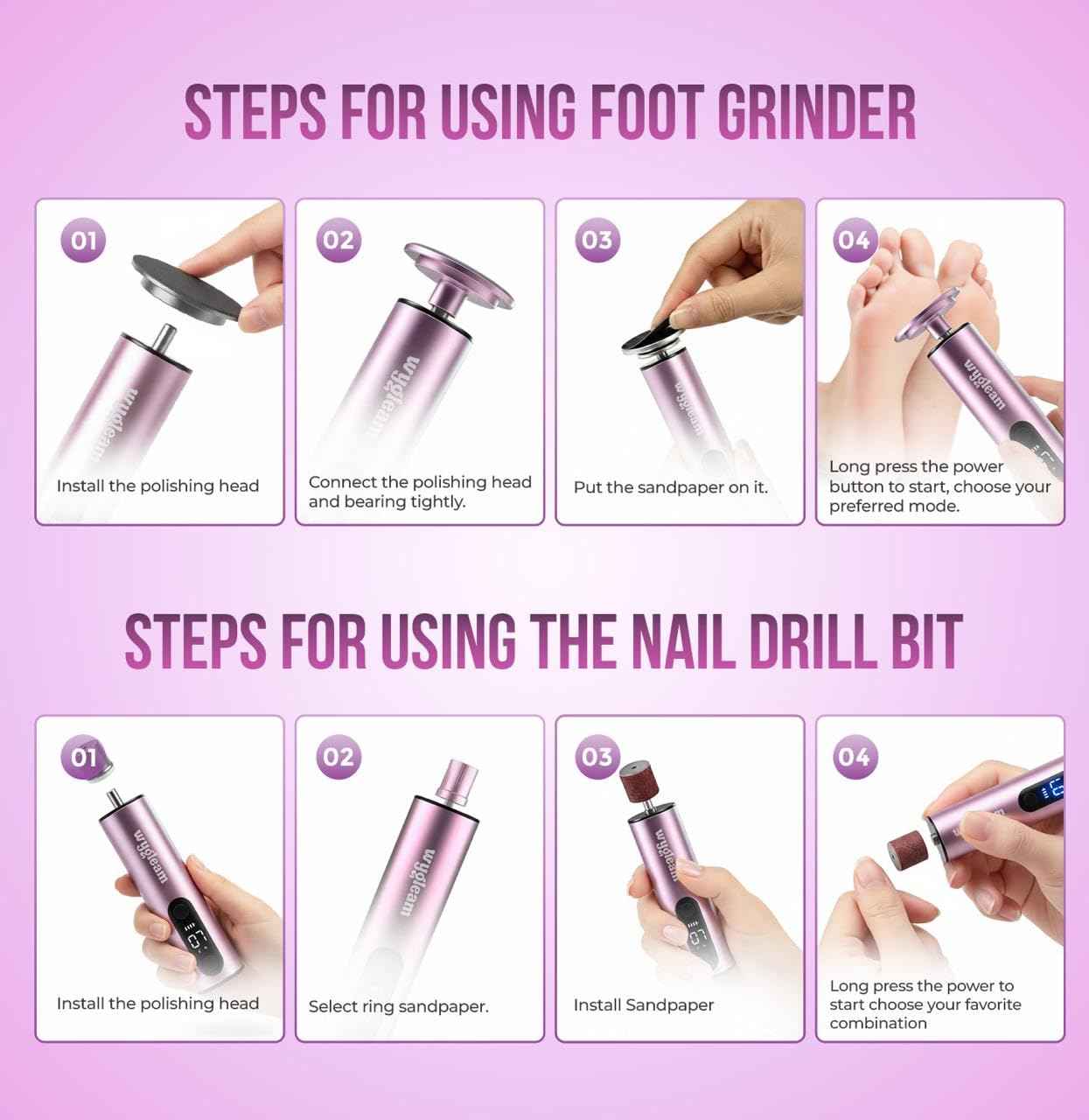 STEPS FOR USING FOOT GRINDER

01
wygleam
Install the polishing head

02
wygleam
Connect the polishing head and bearing tightly.

03
wygleam
Put the sandpaper on it.

04
wygleam
Long press the power button to start, choose your preferred mode.

STEPS FOR USING THE NAIL DRILL BIT

01
wygleam
Install the polishing head

02
wygleam
Select ring sandpaper.

03
wygleam
Install Sandpaper

04
Long press the power to start choose your favorite combination