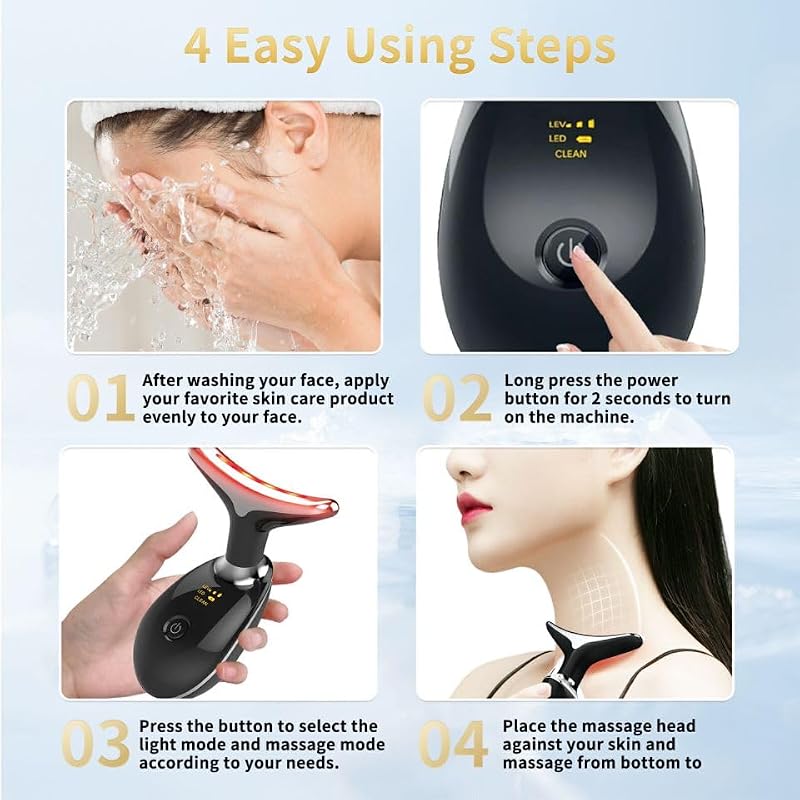 4 Easy Using Steps

LEV
LED
CLEAN

01 After washing your face, apply your favorite skin care product evenly to your face.

02 Long press the power button for 2 seconds to turn on the machine.

LEV
LED
CLEAN

03 Press the button to select the light mode and massage mode according to your needs.

04 Place the massage head against your skin and massage from bottom to