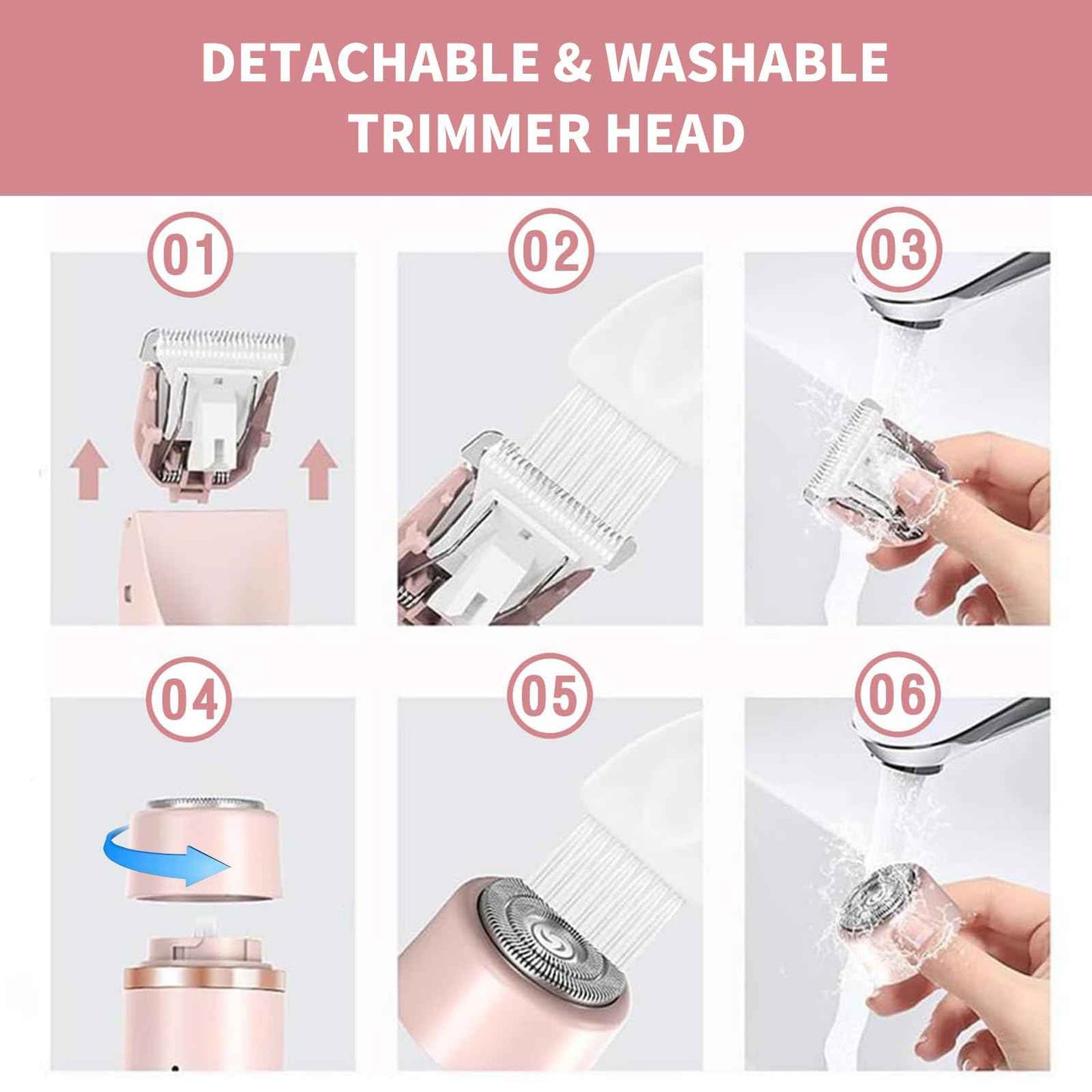 DETACHABLE & WASHABLE TRIMMER HEAD

01

02

03

04

05

06