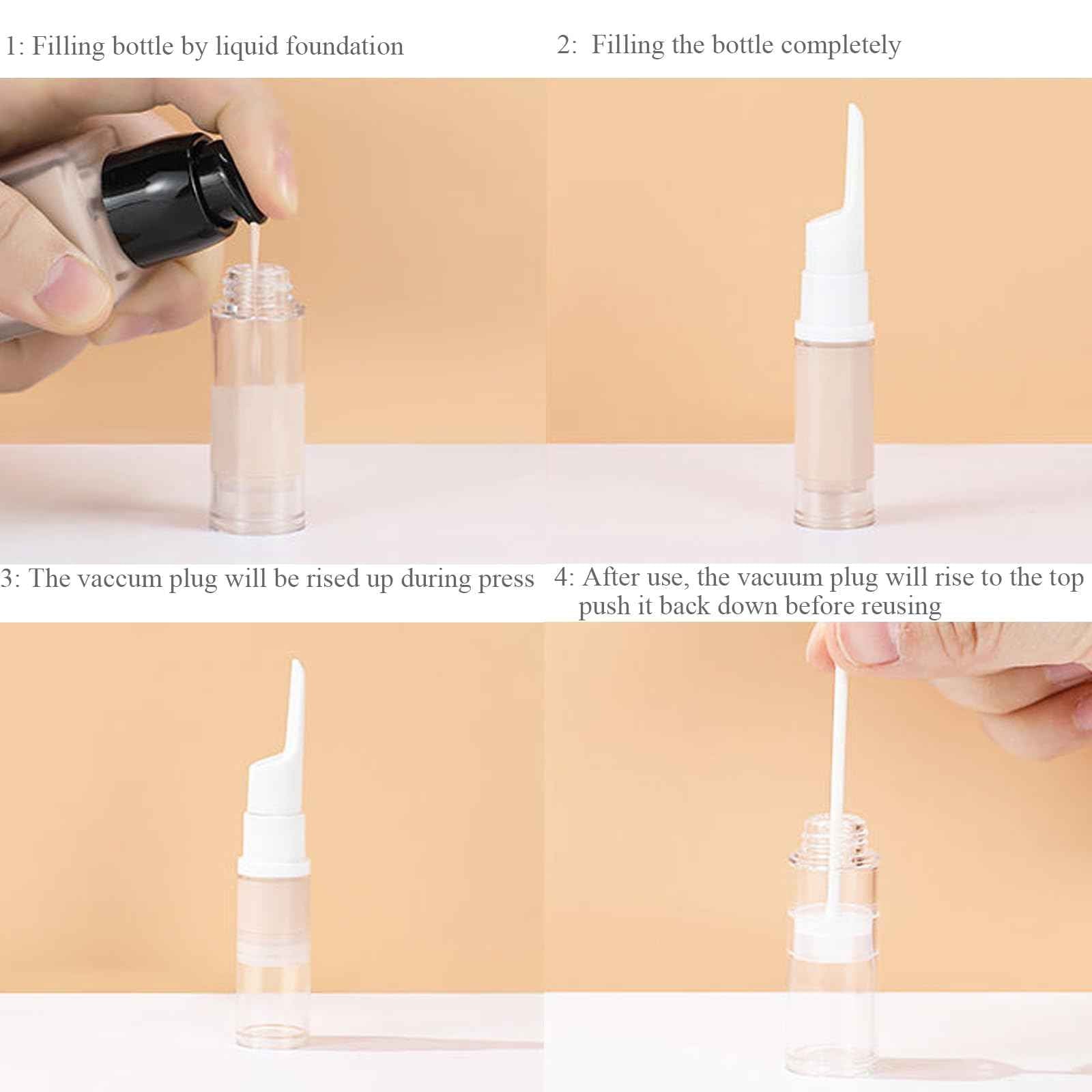 1: Filling bottle by liquid foundation

2: Filling the bottle completely

3: The vaccum plug will be rised up during press

4: After use, the vacuum plug will rise to the top push it back down before reusing