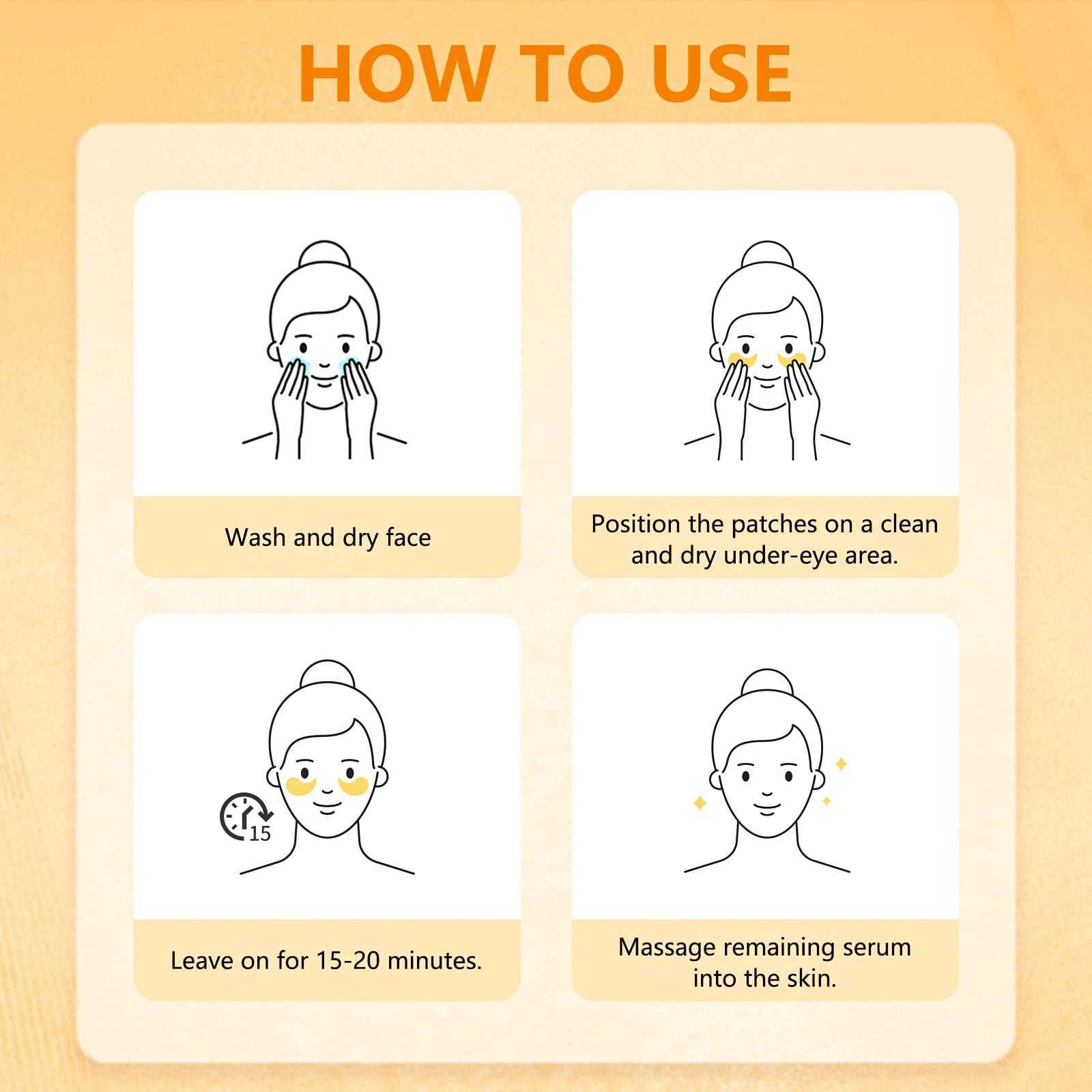 HOW TO USE

Wash and dry face

Position the patches on a clean and dry under-eye area.

15

Leave on for 15-20 minutes.

Massage remaining serum into the skin.