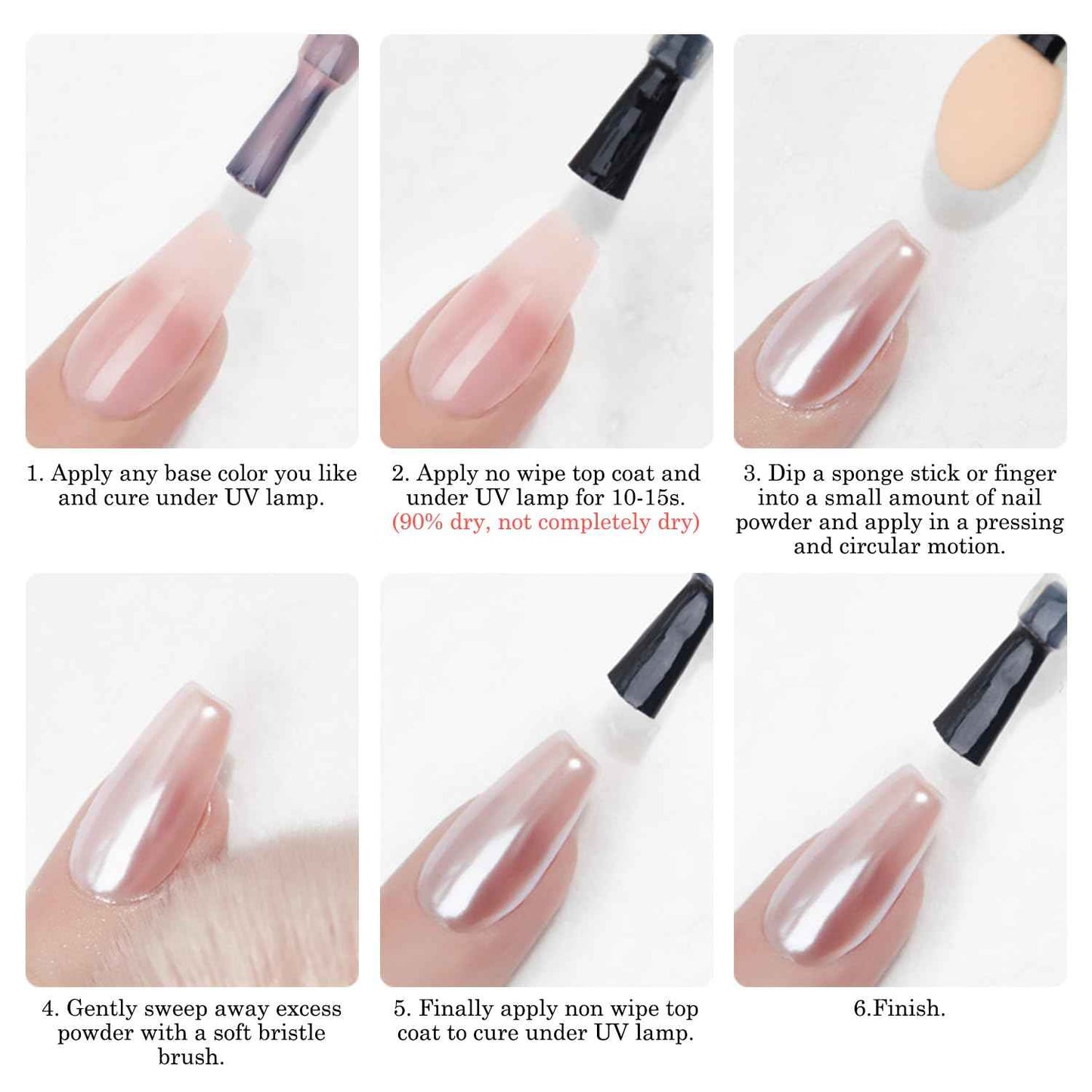 1. Apply any base color you like and cure under UV lamp.

2. Apply no wipe top coat and under UV lamp for 10-15s. (90% dry, not completely dry)

3. Dip a sponge stick or finger into a small amount of nail powder and apply in a pressing and circular motion.

4. Gently sweep away excess powder with a soft bristle brush.

5. Finally apply non wipe top coat to cure under UV lamp.

6.Finish.