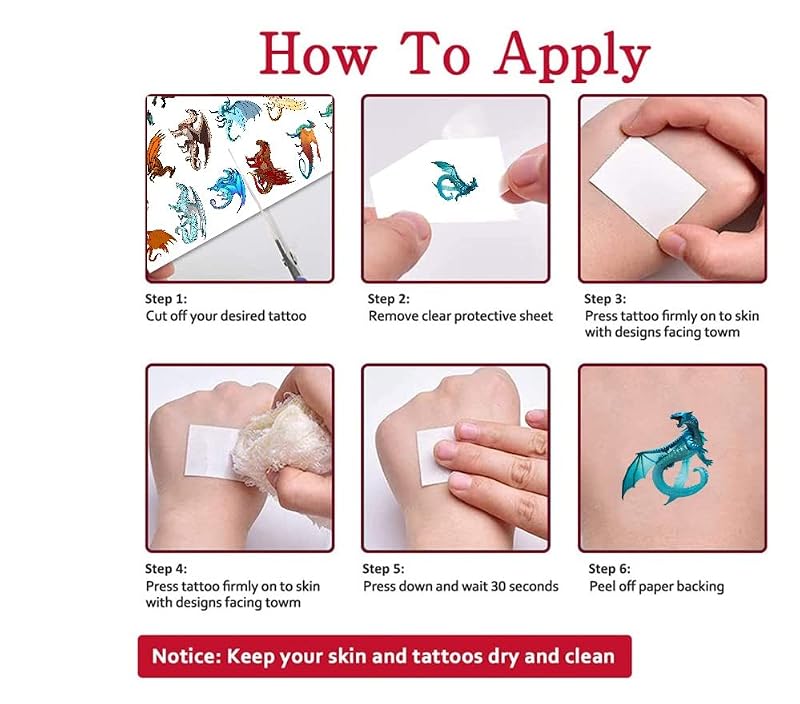 How To Apply

Step 1:
Cut off your desired tattoo

Step 2:
Remove clear protective sheet

Step 3:
Press tattoo firmly on to skin with designs facing towm

Step 4:
Press tattoo firmly on to skin with designs facing towm

Step 5:
Press down and wait 30 seconds

Step 6:
Peel off paper backing

Notice: Keep your skin and tattoos dry and clean