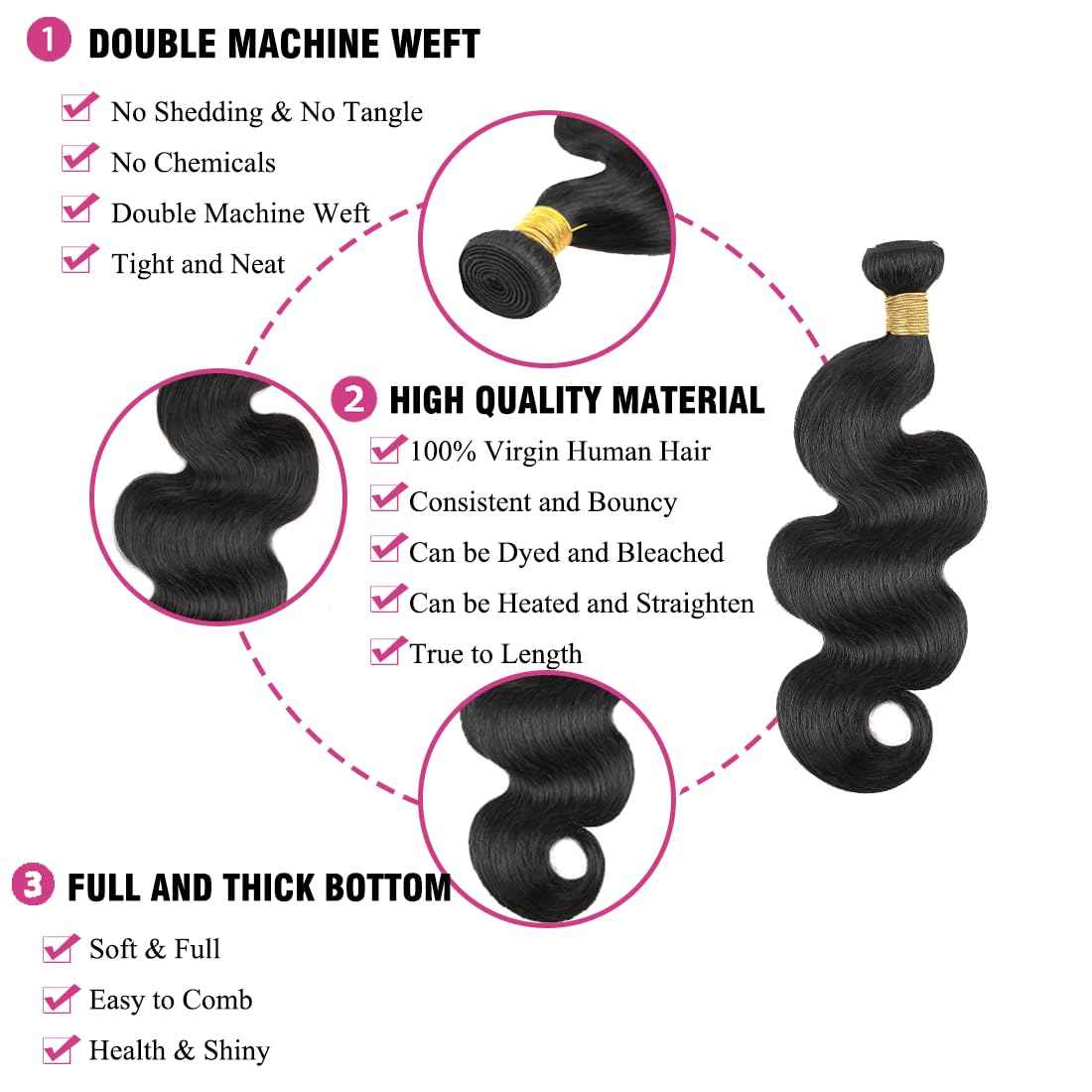 1 DOUBLE MACHINE WEFT

No Shedding & No Tangle

No Chemicals

Double Machine Weft

Tight and Neat

2 HIGH QUALITY MATERIAL

100% Virgin Human Hair

Consistent and Bouncy

Can be Dyed and Bleached

Can be Heated and Straighten

True to Length

3 FULL AND THICK BOTTOM

Soft & Full

Easy to Comb

Health & Shiny