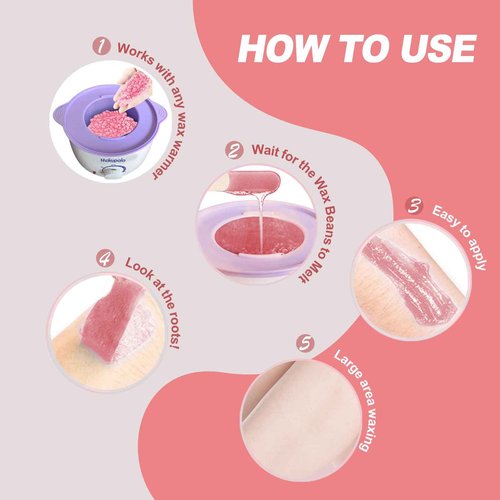 HOW TO USE

1 Works with any wax warmer

Makapolo

2 Wait for the Wax Beans to Melt

3 Easy to apply

4 Look at the roots!

5 Large area waxing