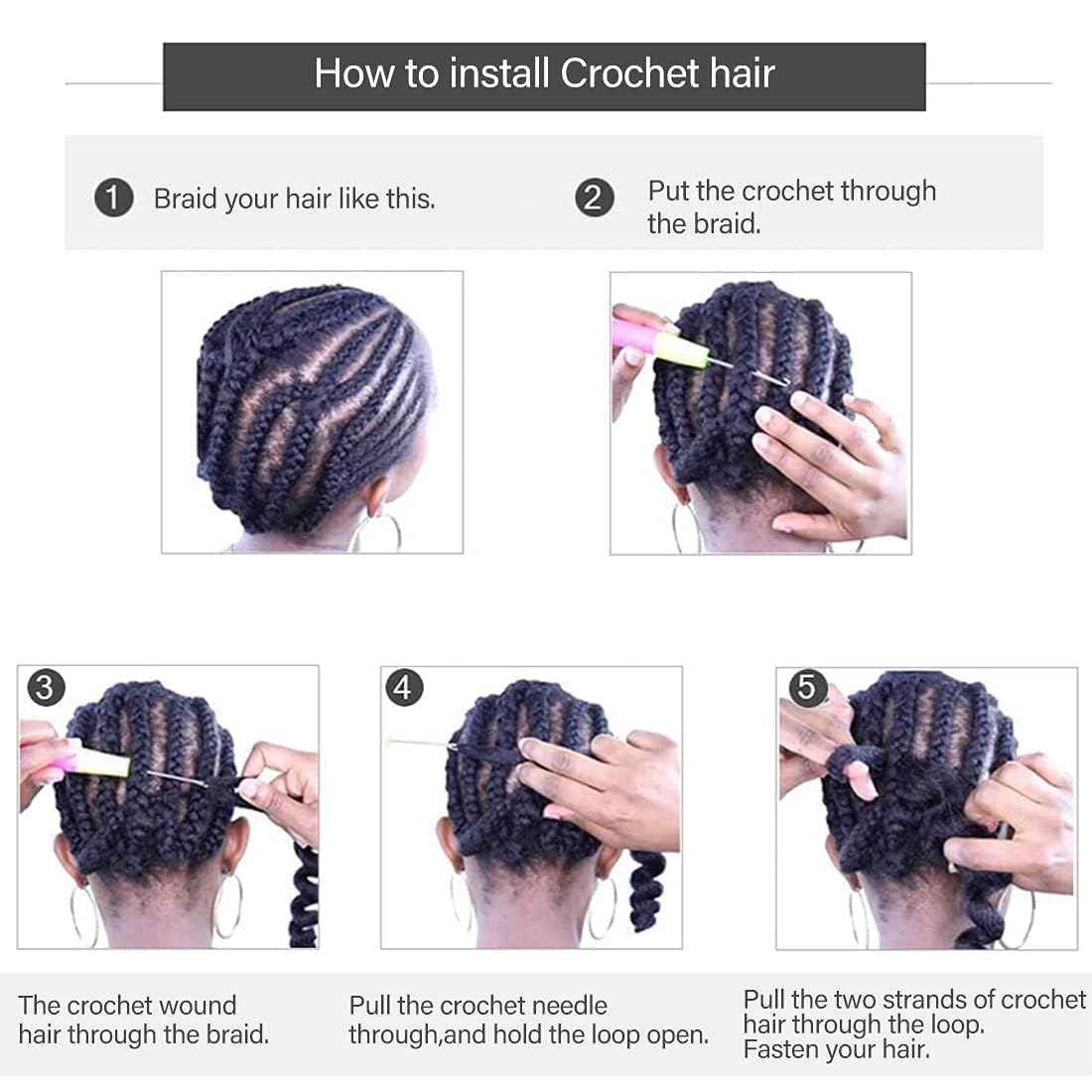 How to install Crochet hair

1 Braid your hair like this.

2 Put the crochet through the braid.

3

4

5

The crochet wound hair through the braid.

Pull the crochet needle through,and hold the loop open.

Pull the two strands of crochet hair through the loop.
Fasten your hair.