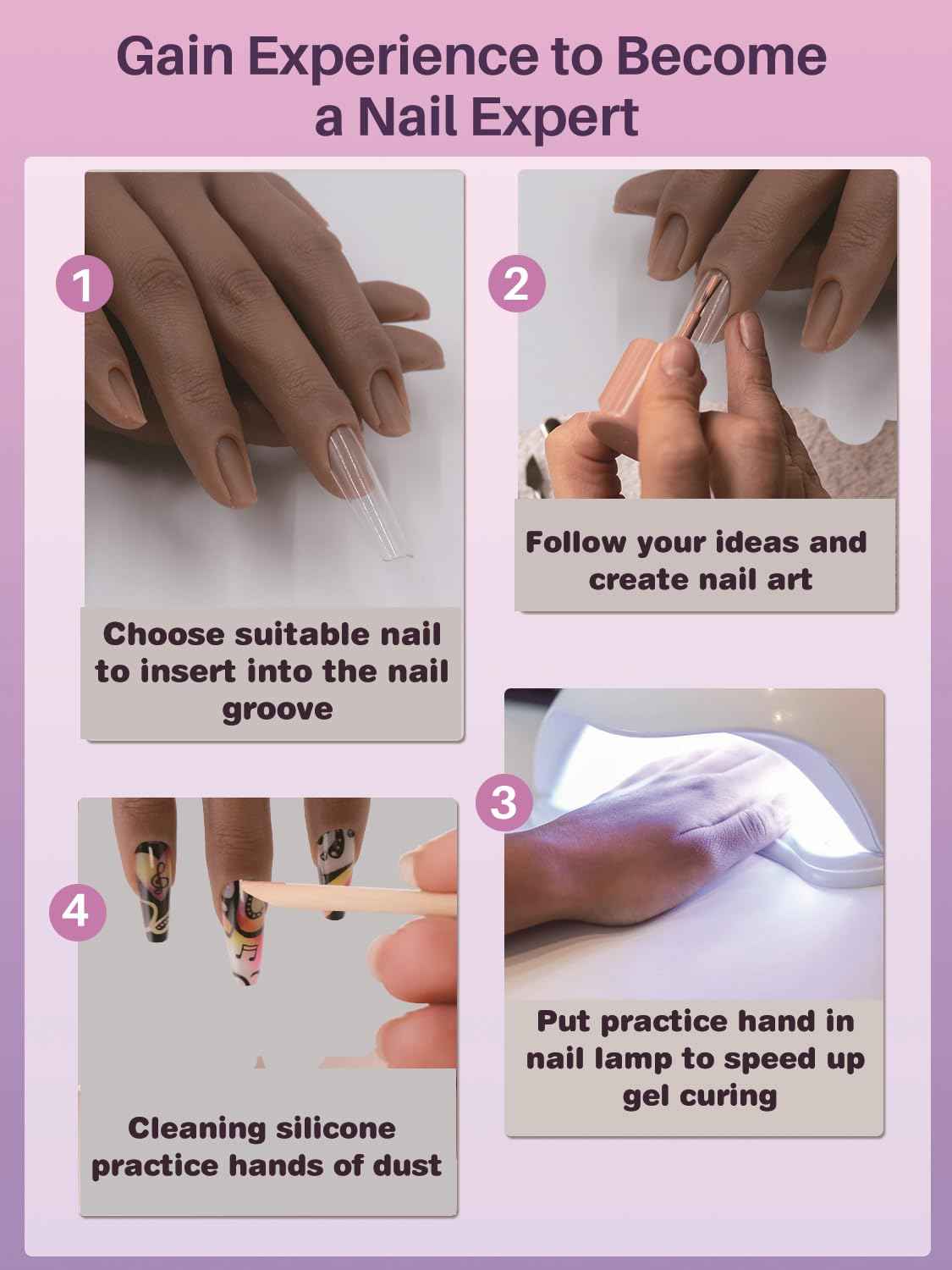 Gain Experience to Become a Nail Expert

1

Choose suitable nail to insert into the nail groove

2

Follow your ideas and create nail art

3

Put practice hand in nail lamp to speed up gel curing

4

Cleaning silicone practice hands of dust