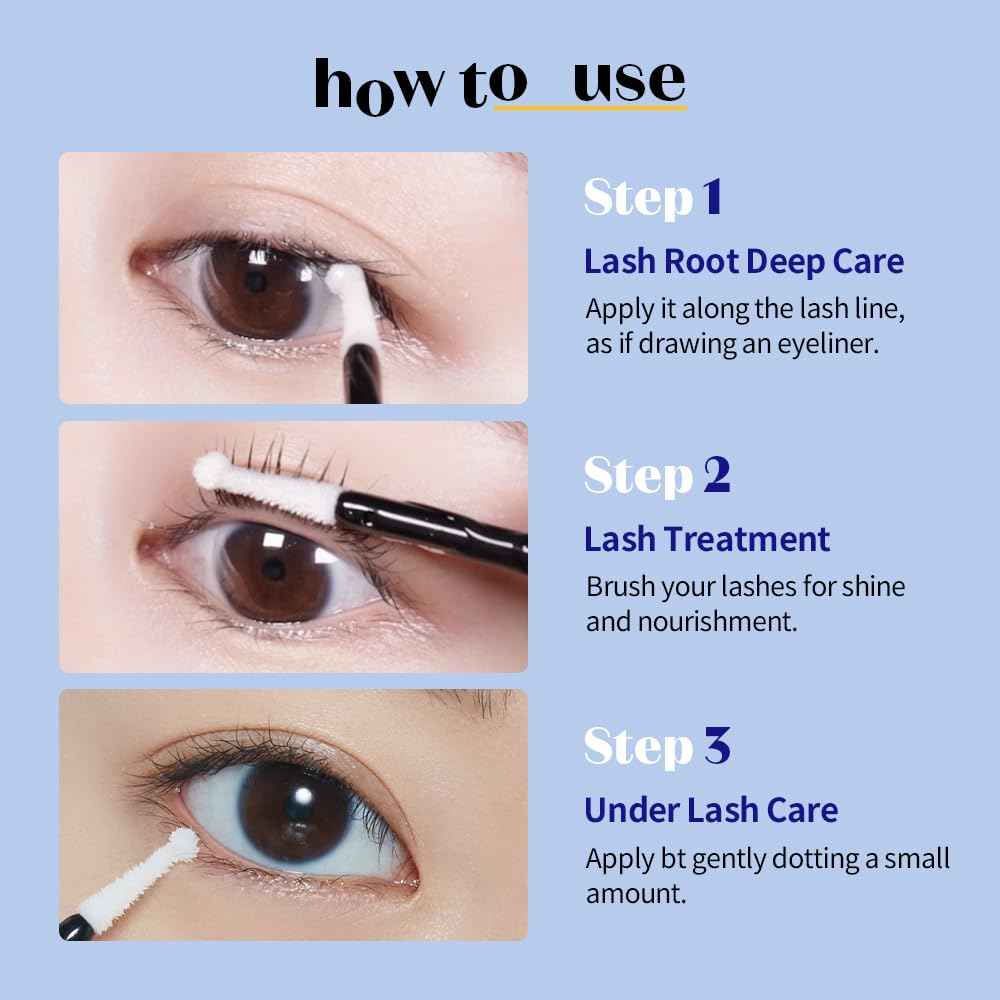 how to use

Step 1
Lash Root Deep Care
Apply it along the lash line, as if drawing an eyeliner.

Step 2
Lash Treatment
Brush your lashes for shine and nourishment.

Step 3
Under Lash Care
Apply bt gently dotting a small amount.