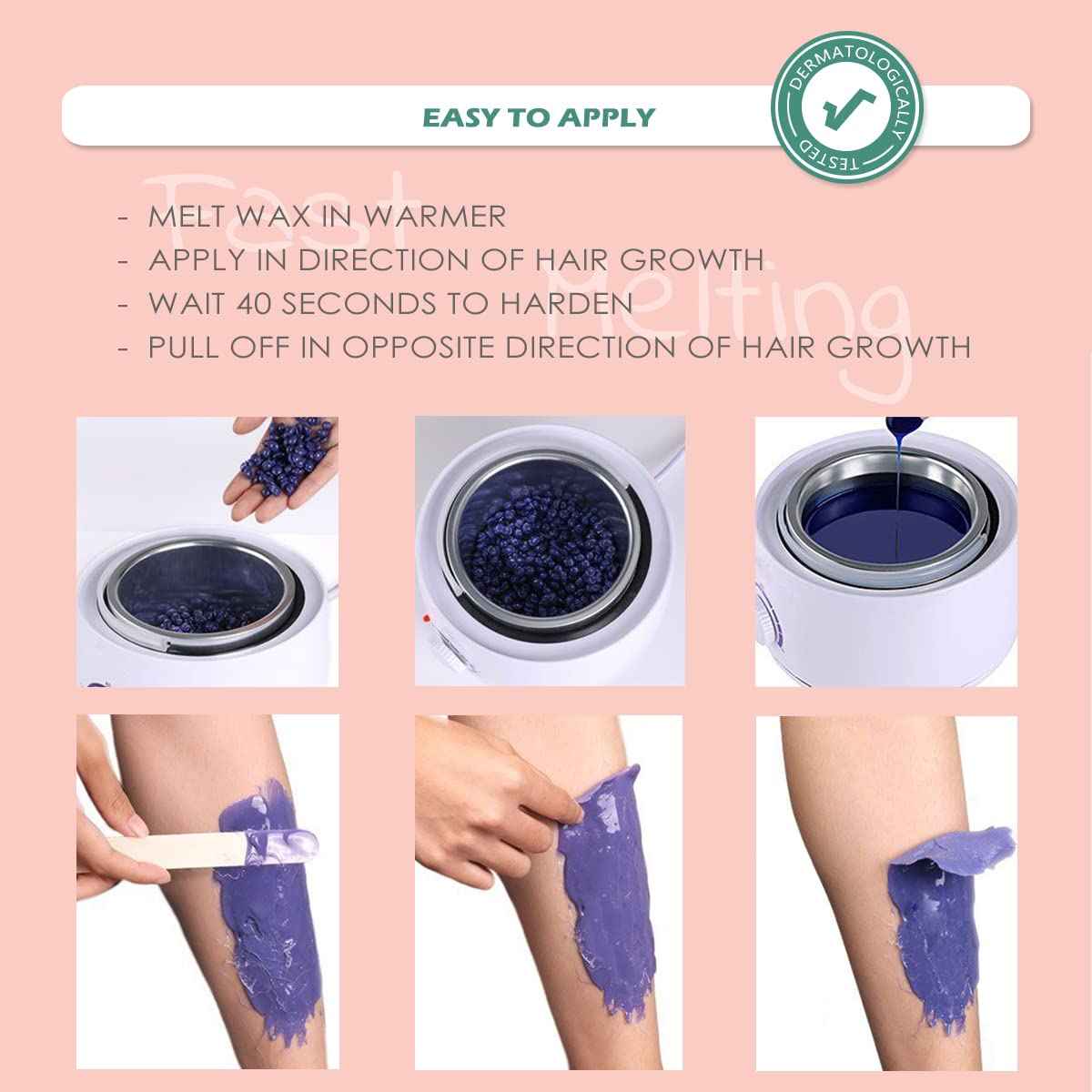 EASY TO APPLY

DERMATOLOGICALLY TESTED

Fast Melting

- MELT WAX IN WARMER
- APPLY IN DIRECTION OF HAIR GROWTH
- WAIT 40 SECONDS TO HARDEN
- PULL OFF IN OPPOSITE DIRECTION OF HAIR GROWTH