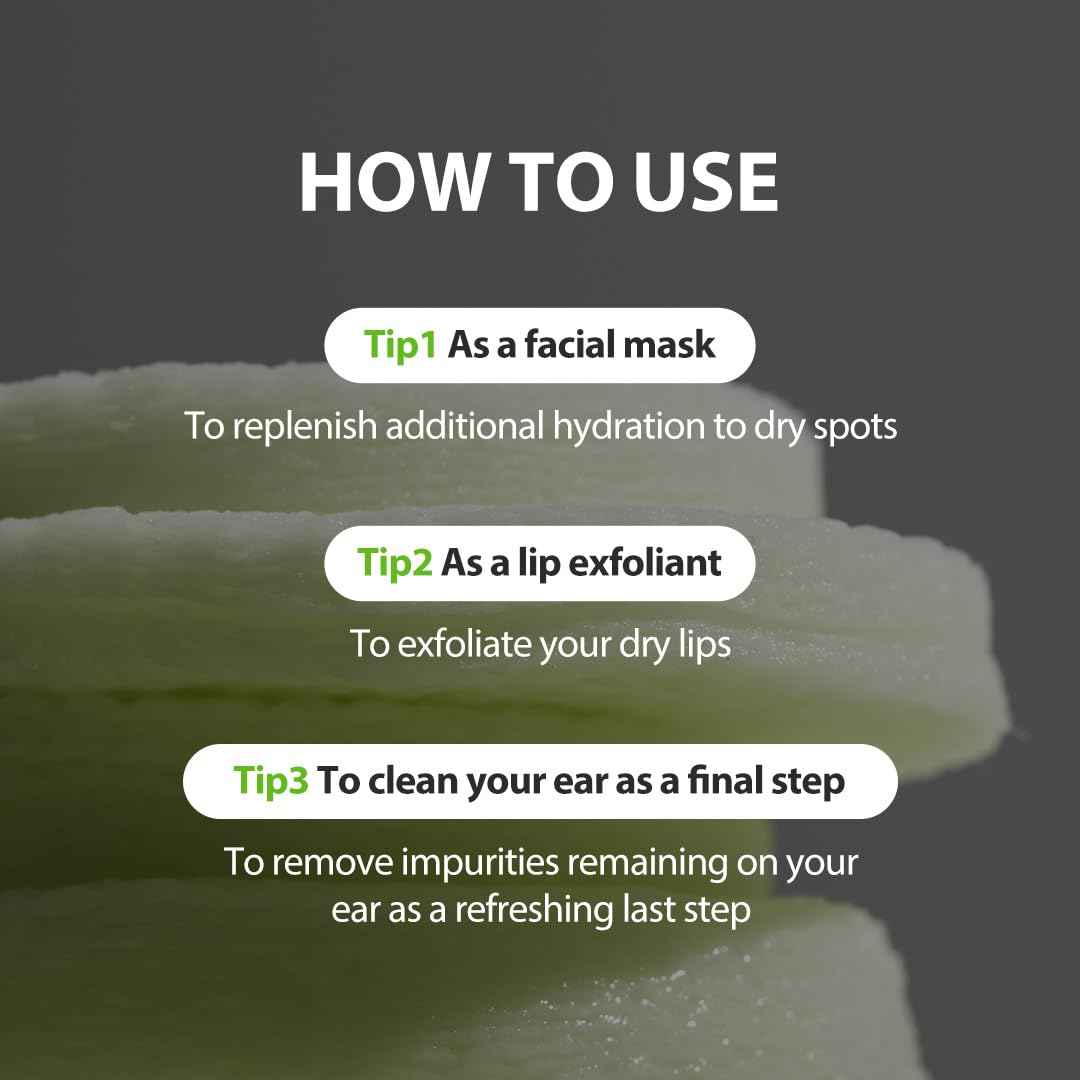 HOW TO USE

Tip1 As a facial mask

To replenish additional hydration to dry spots

Tip2 As a lip exfoliant

To exfoliate your dry lips

Tip3 To clean your ear as a final step

To remove impurities remaining on your ear as a refreshing last step