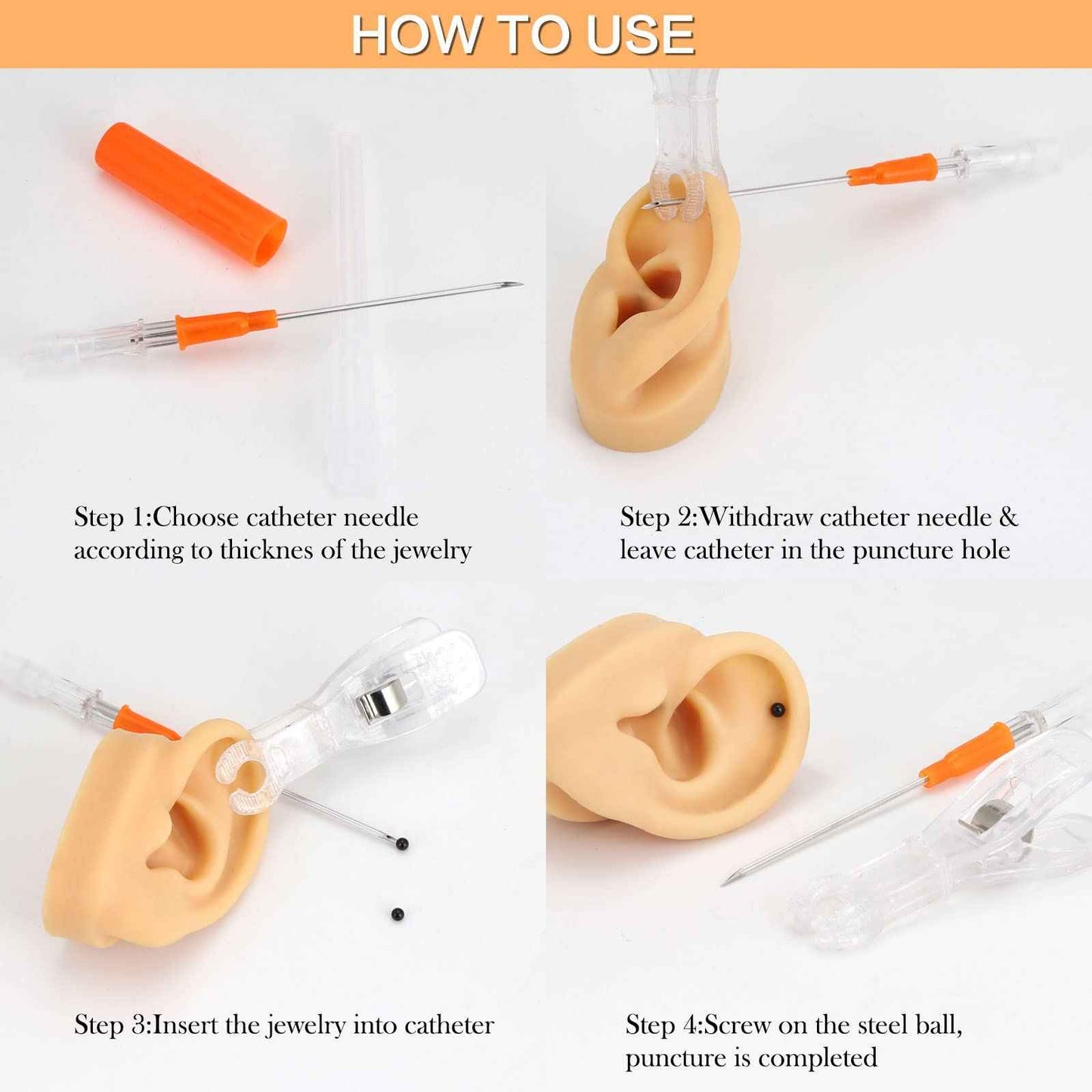 HOW TO USE

Step 1:Choose catheter needle according to thicknes of the jewelry

Step 2:Withdraw catheter needle & leave catheter in the puncture hole

Step 3:Insert the jewelry into catheter

Step 4:Screw on the steel ball, puncture is completed