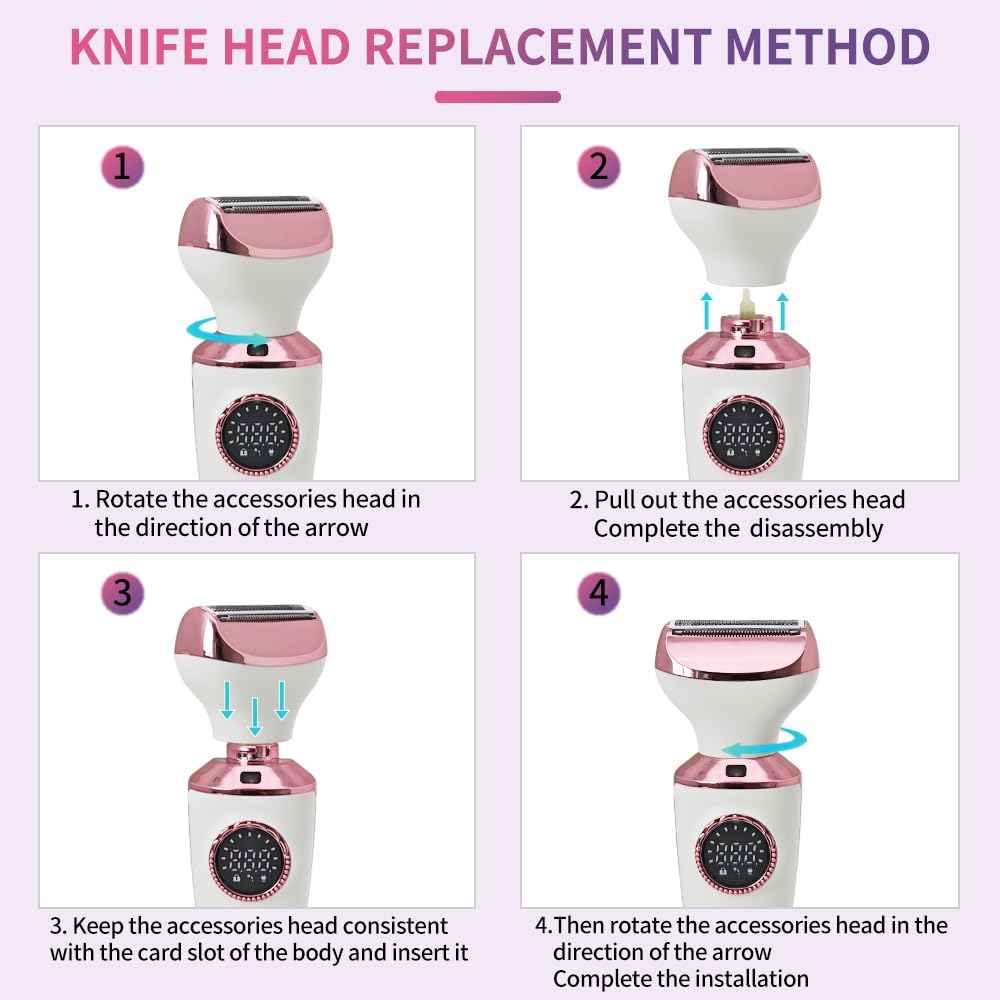 KNIFE HEAD REPLACEMENT METHOD

1

1. Rotate the accessories head in the direction of the arrow

2

2. Pull out the accessories head Complete the disassembly

3

3. Keep the accessories head consistent with the card slot of the body and insert it

4

4.Then rotate the accessories head in the direction of the arrow Complete the installation