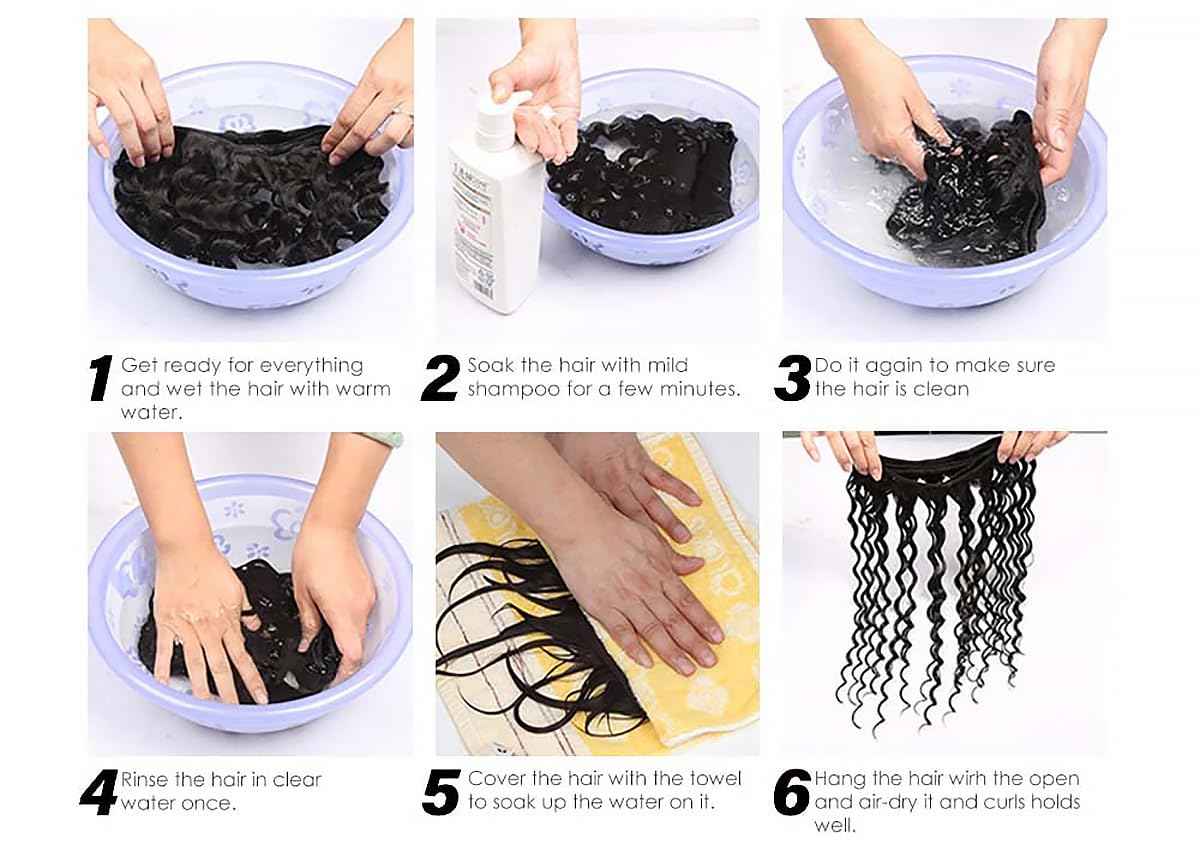 1 Get ready for everything and wet the hair with warm water.

2 Soak the hair with mild shampoo for a few minutes.

3 Do it again to make sure the hair is clean

4 Rinse the hair in clear water once.

5 Cover the hair with the towel to soak up the water on it.

6 Hang the hair wirh the open and air-dry it and curls holds well.