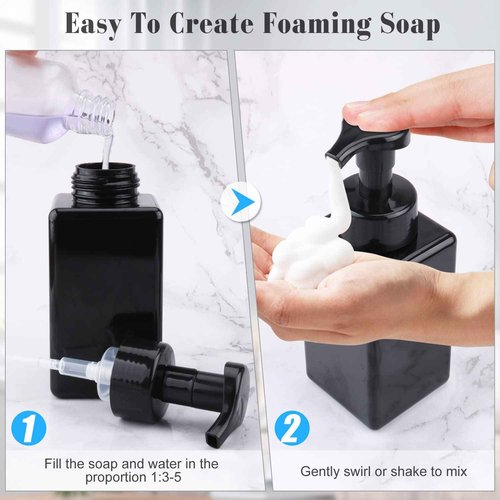 Easy To Create Foaming Soap

1

Fill the soap and water in the proportion 1:3-5

2

Gently swirl or shake to mix