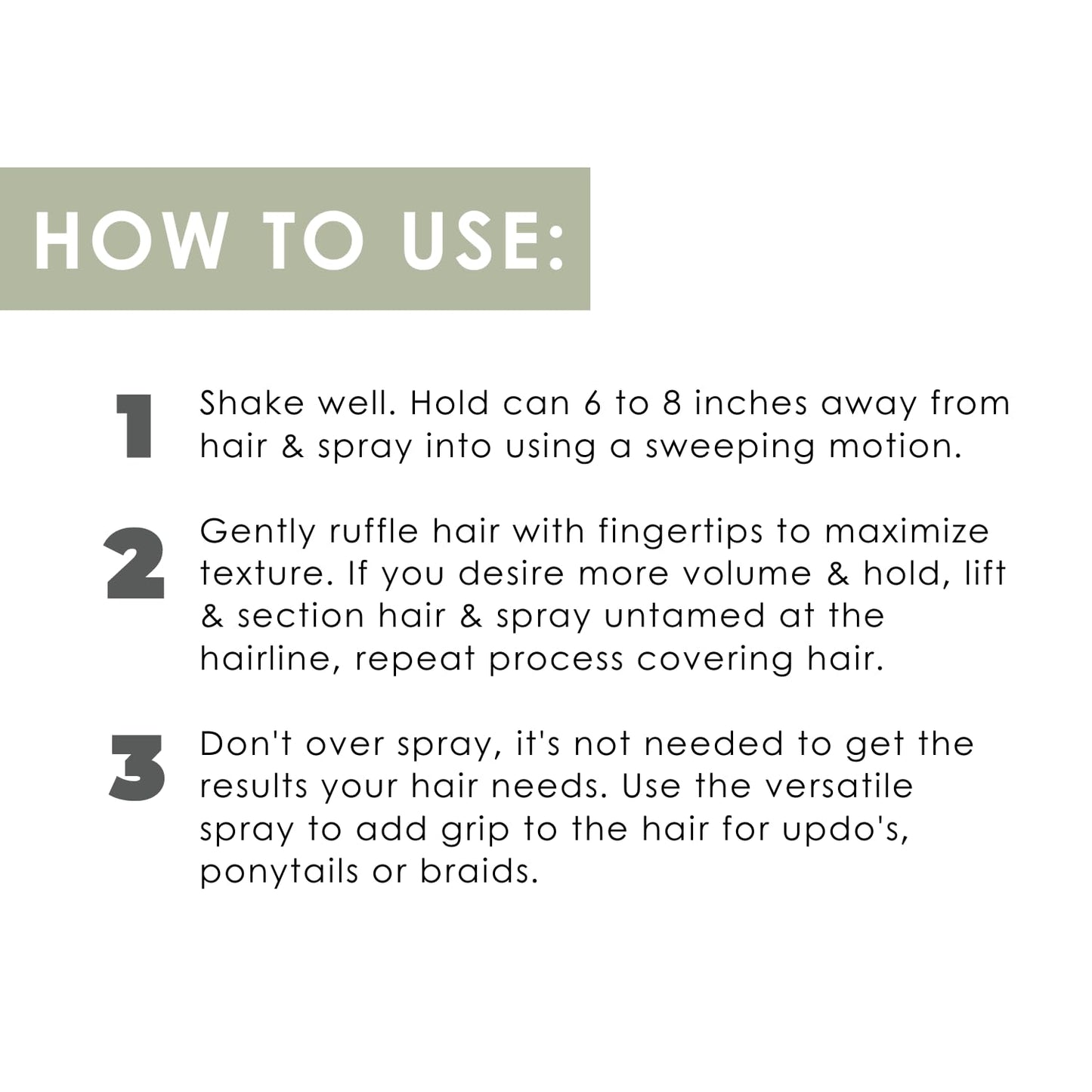 HOW TO USE:

1 Shake well. Hold can 6 to 8 inches away from hair & spray into using a sweeping motion.

2 Gently ruffle hair with fingertips to maximize texture. If you desire more volume & hold, lift & section hair & spray untamed at the hairline, repeat process covering hair.

3 Don't over spray, it's not needed to get the results your hair needs. Use the versatile spray to add grip to the hair for updo's, ponytails or braids.