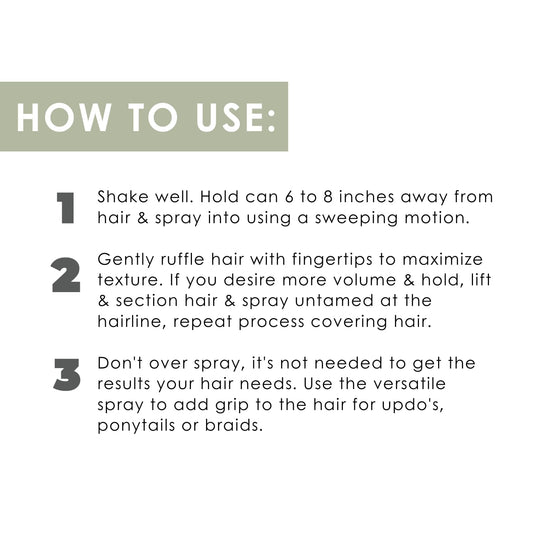 HOW TO USE:

1 Shake well. Hold can 6 to 8 inches away from hair & spray into using a sweeping motion.

2 Gently ruffle hair with fingertips to maximize texture. If you desire more volume & hold, lift & section hair & spray untamed at the hairline, repeat process covering hair.

3 Don't over spray, it's not needed to get the results your hair needs. Use the versatile spray to add grip to the hair for updo's, ponytails or braids.