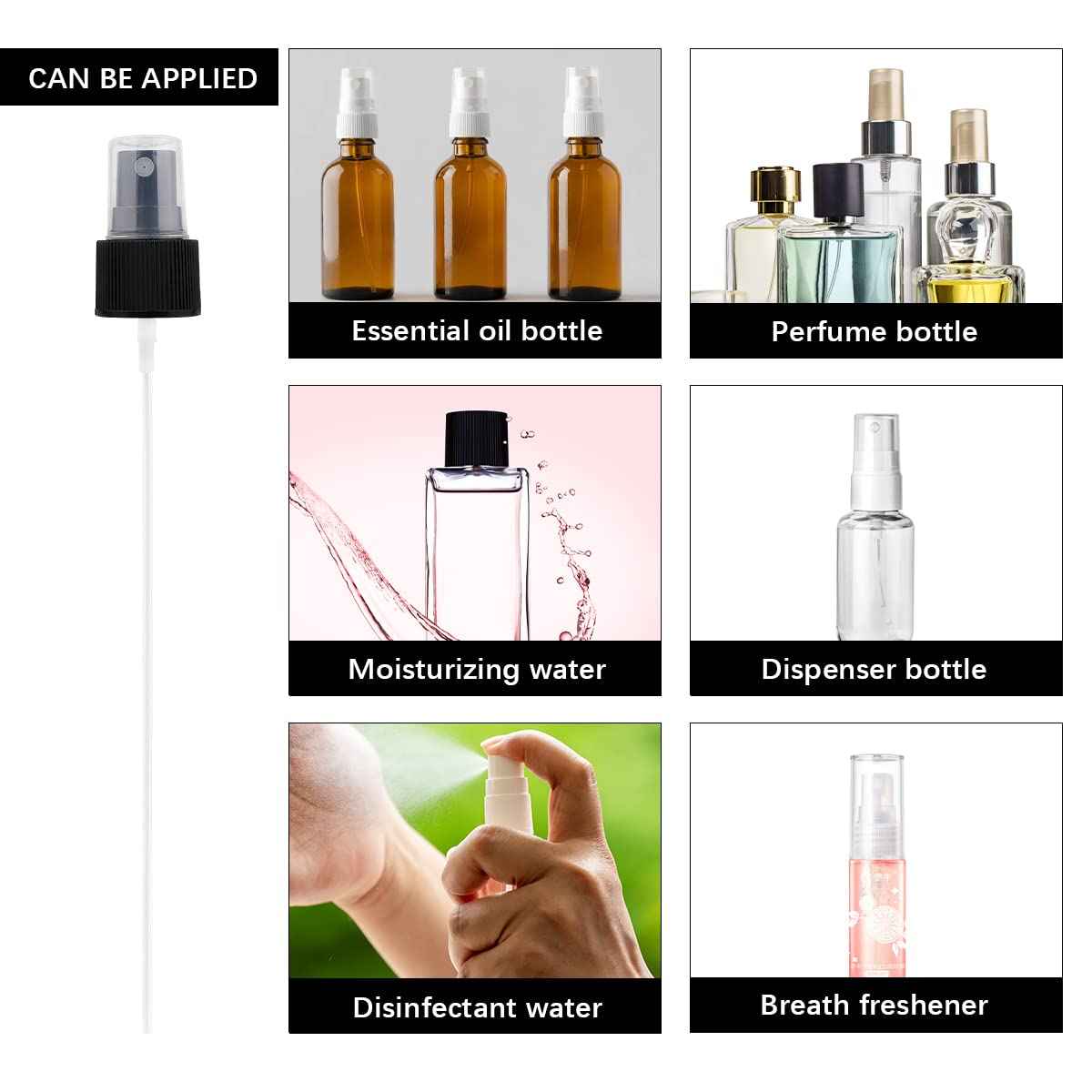 CAN BE APPLIED

Essential oil bottle

Perfume bottle

Moisturizing water

Dispenser bottle

Disinfectant water

Breath freshener