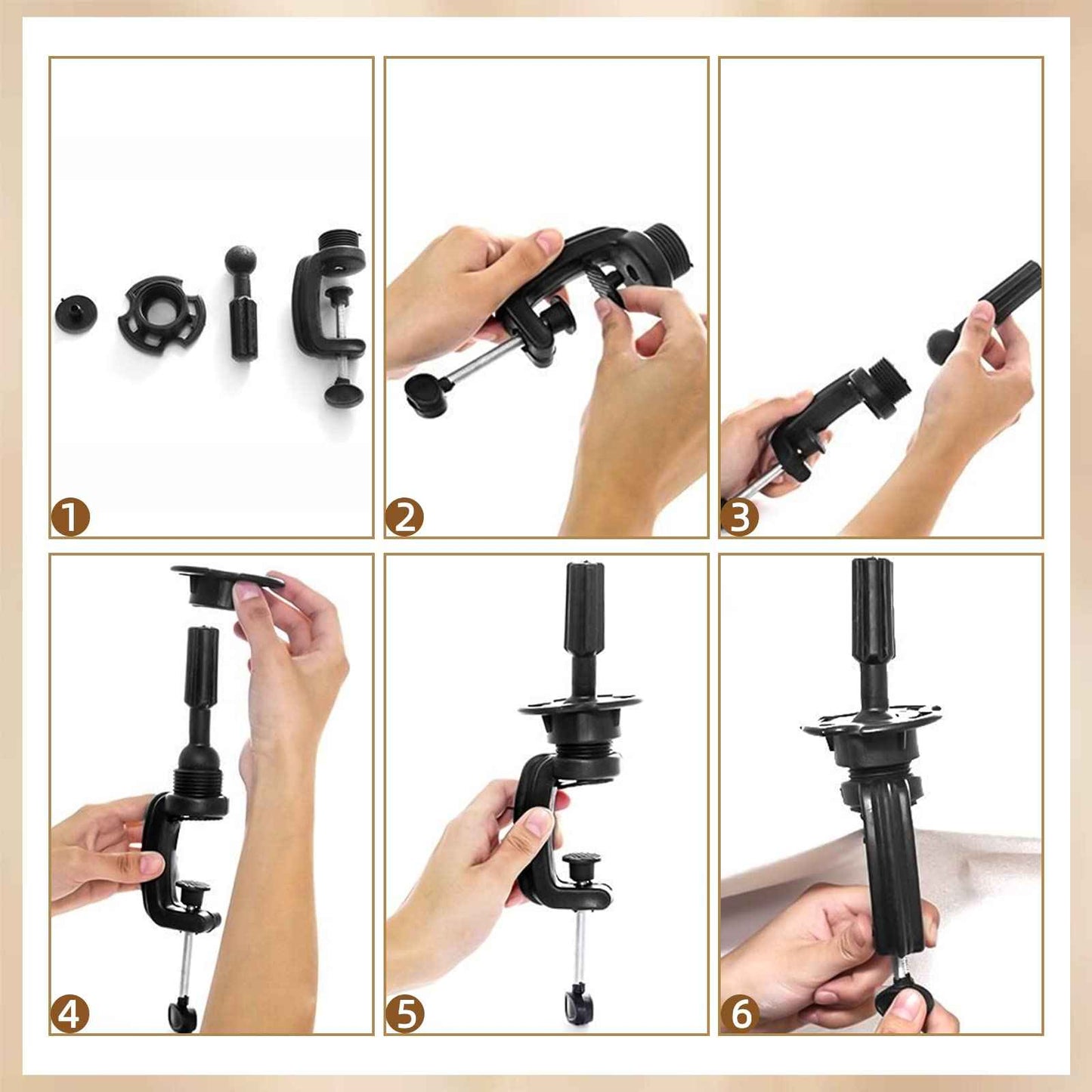 1
2
3
4
5
6