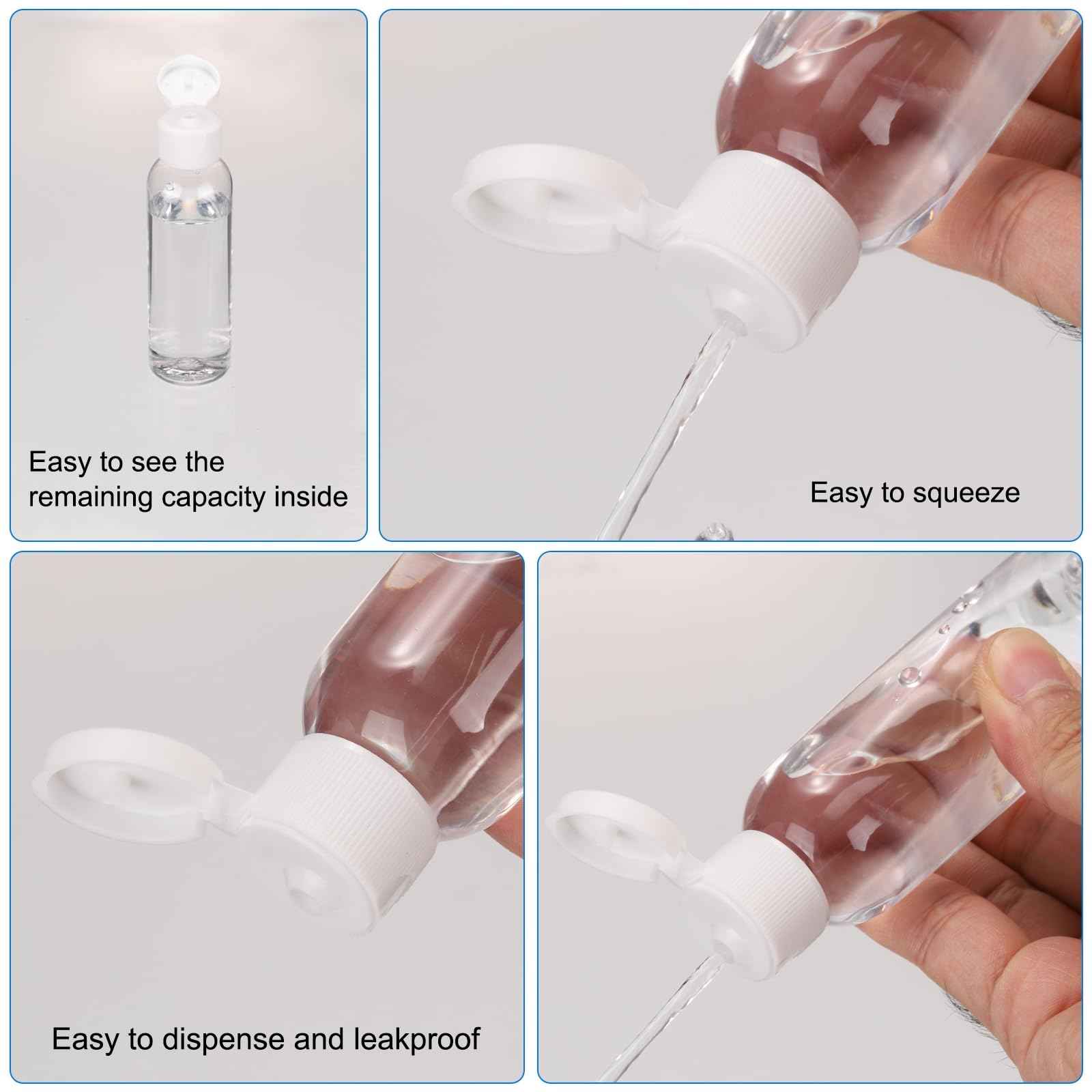 Easy to see the remaining capacity inside

Easy to squeeze

Easy to dispense and leakproof