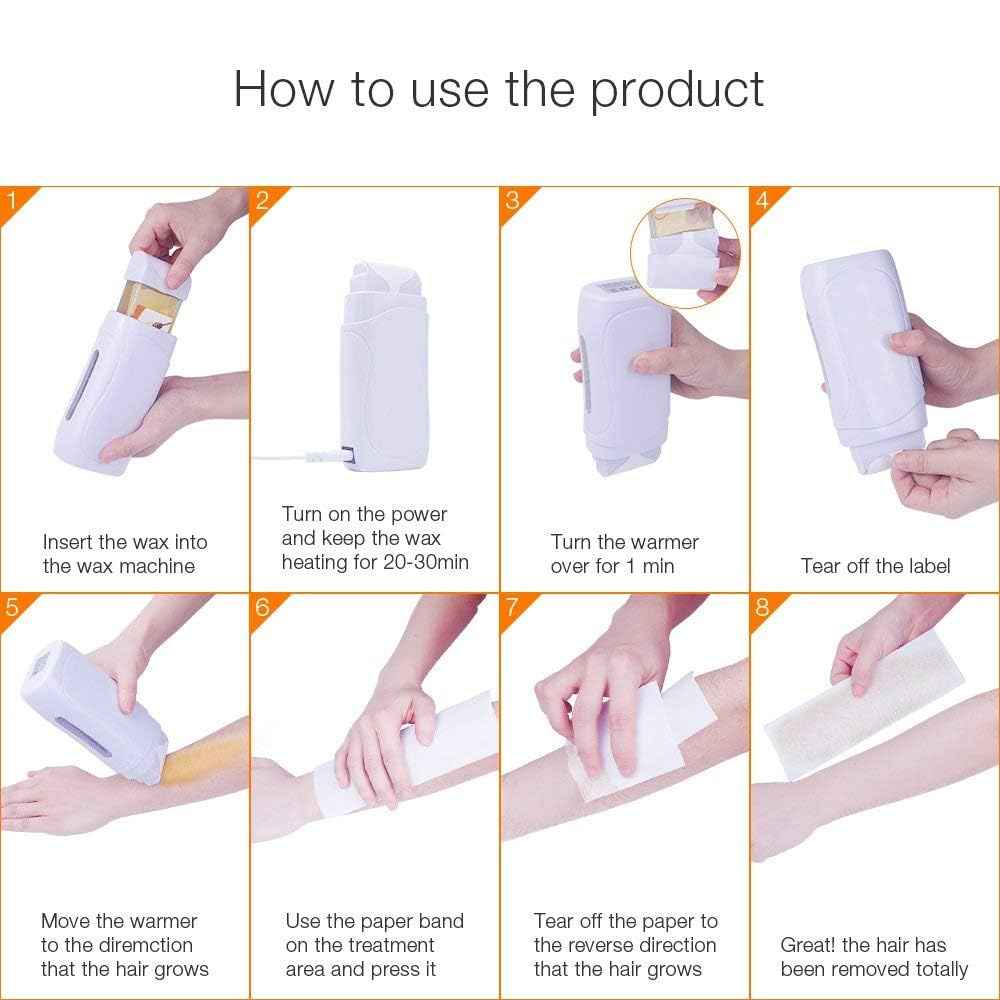 How to use the product

1

Insert the wax into the wax machine

2

Turn on the power and keep the wax heating for 20-30min

3

Turn the warmer over for 1 min

4

Tear off the label

5

Move the warmer to the diremction that the hair grows

6

Use the paper band on the treatment area and press it

7

Tear off the paper to the reverse direction that the hair grows

8

Great! the hair has been removed totally