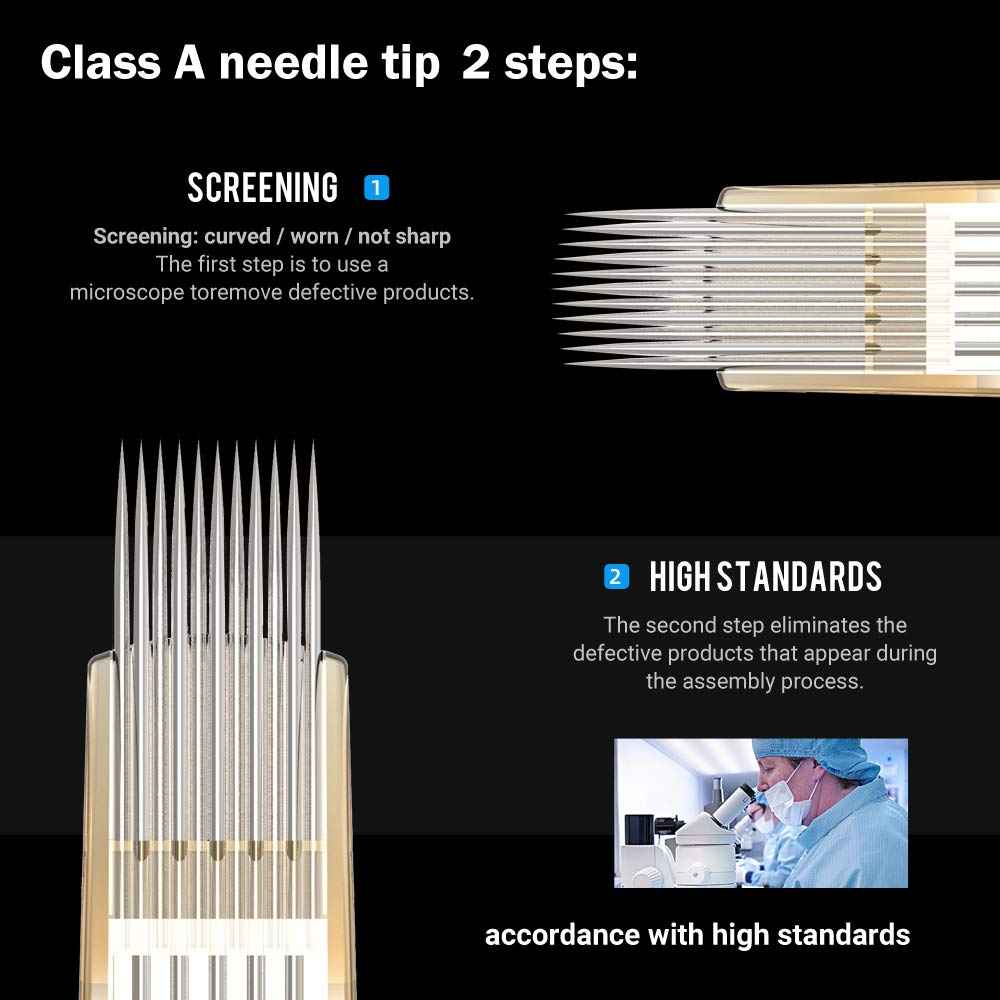 Class A needle tip 2 steps:

SCREENING 1

Screening: curved / worn / not sharp
The first step is to use a microscope toremove defective products.

2 HIGH STANDARDS

The second step eliminates the defective products that appear during the assembly process.

accordance with high standards