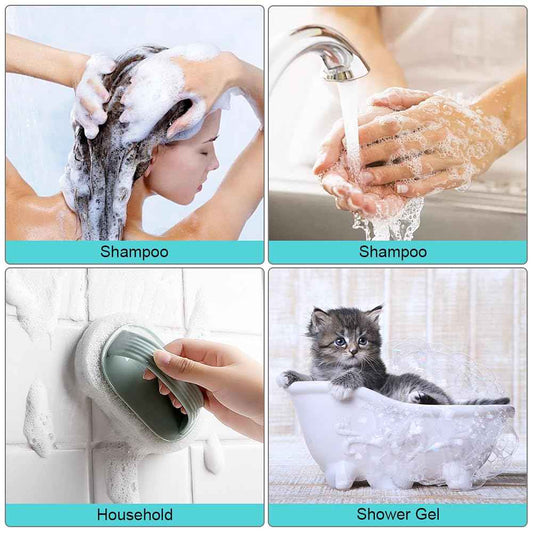 Shampoo

Shampoo

Household

Shower Gel