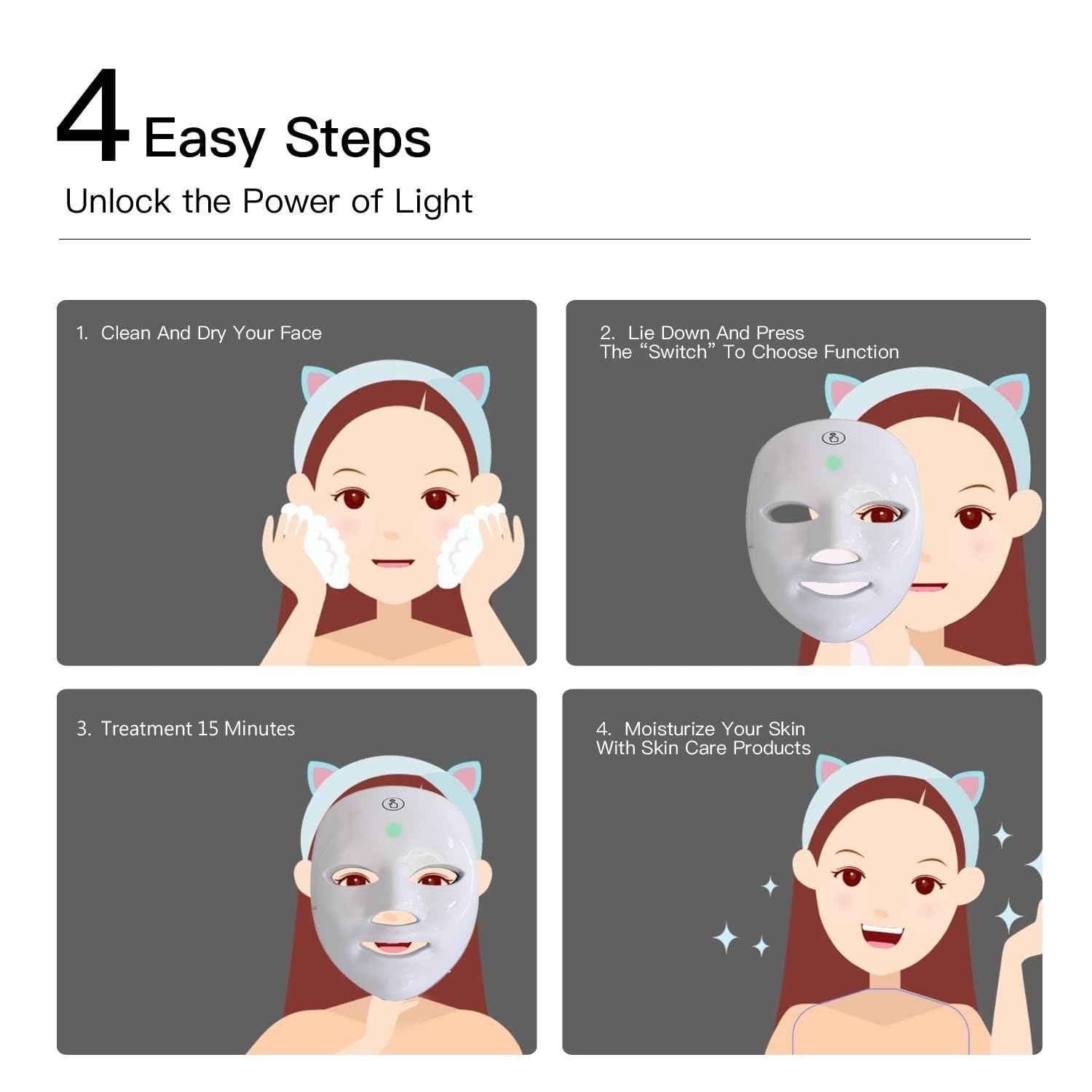 4 Easy Steps
Unlock the Power of Light

1. Clean And Dry Your Face

2. Lie Down And Press The “Switch” To Choose Function

3. Treatment 15 Minutes

4. Moisturize Your Skin With Skin Care Products