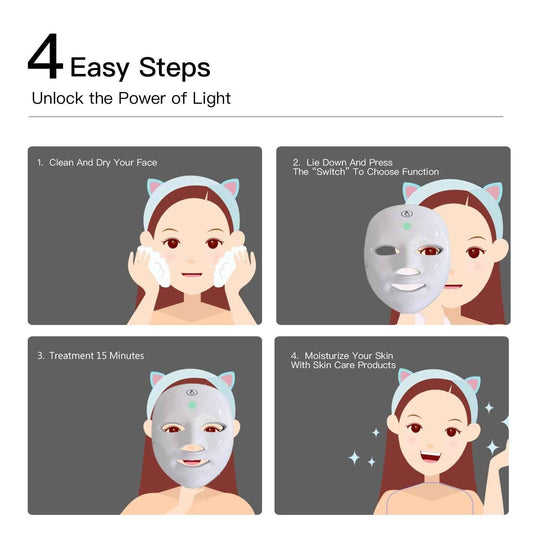 4 Easy Steps

Unlock the Power of Light

1. Clean And Dry Your Face

2. Lie Down And Press The "Switch" To Choose Function

3. Treatment 15 Minutes

4. Moisturize Your Skin With Skin Care Products