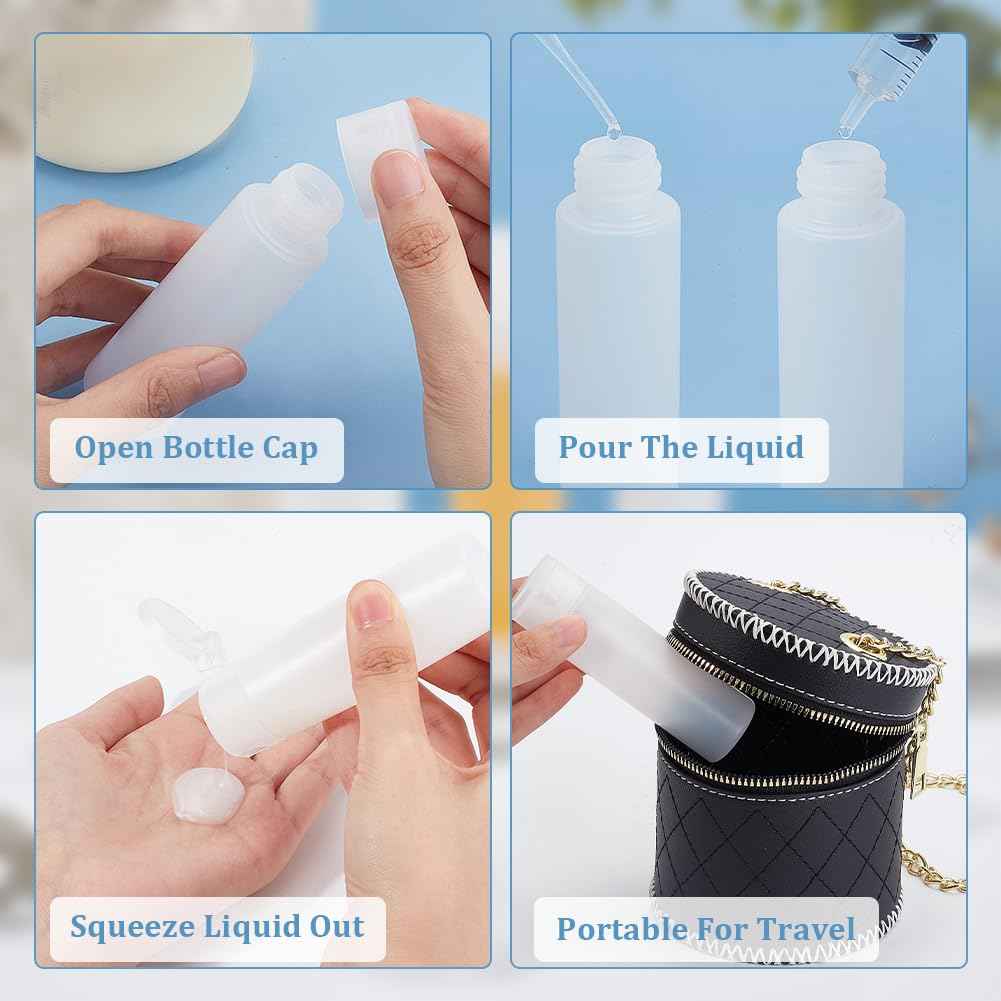 Open Bottle Cap

Pour The Liquid

Squeeze Liquid Out

Portable For Travel