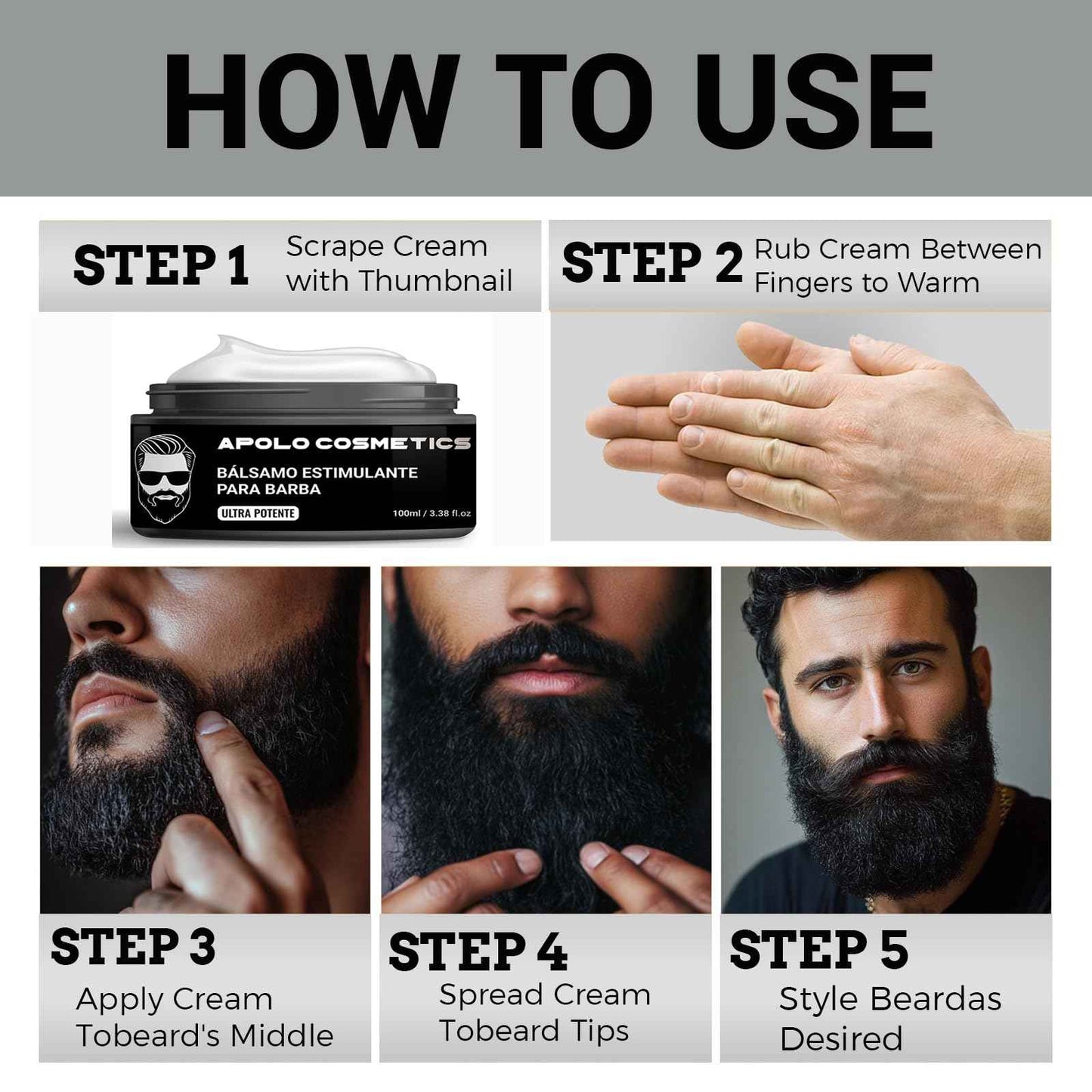 HOW TO USE

STEP 1 Scrape Cream with Thumbnail

STEP 2 Rub Cream Between Fingers to Warm

APOLO COSMETICS
BÁLSAMO ESTIMULANTE PARA BARBA
ULTRA POTENTE
100ml / 3.38 fl.oz

STEP 3
Apply Cream Tobeard's Middle

STEP 4
Spread Cream Tobeard Tips

STEP 5
Style Beardas Desired