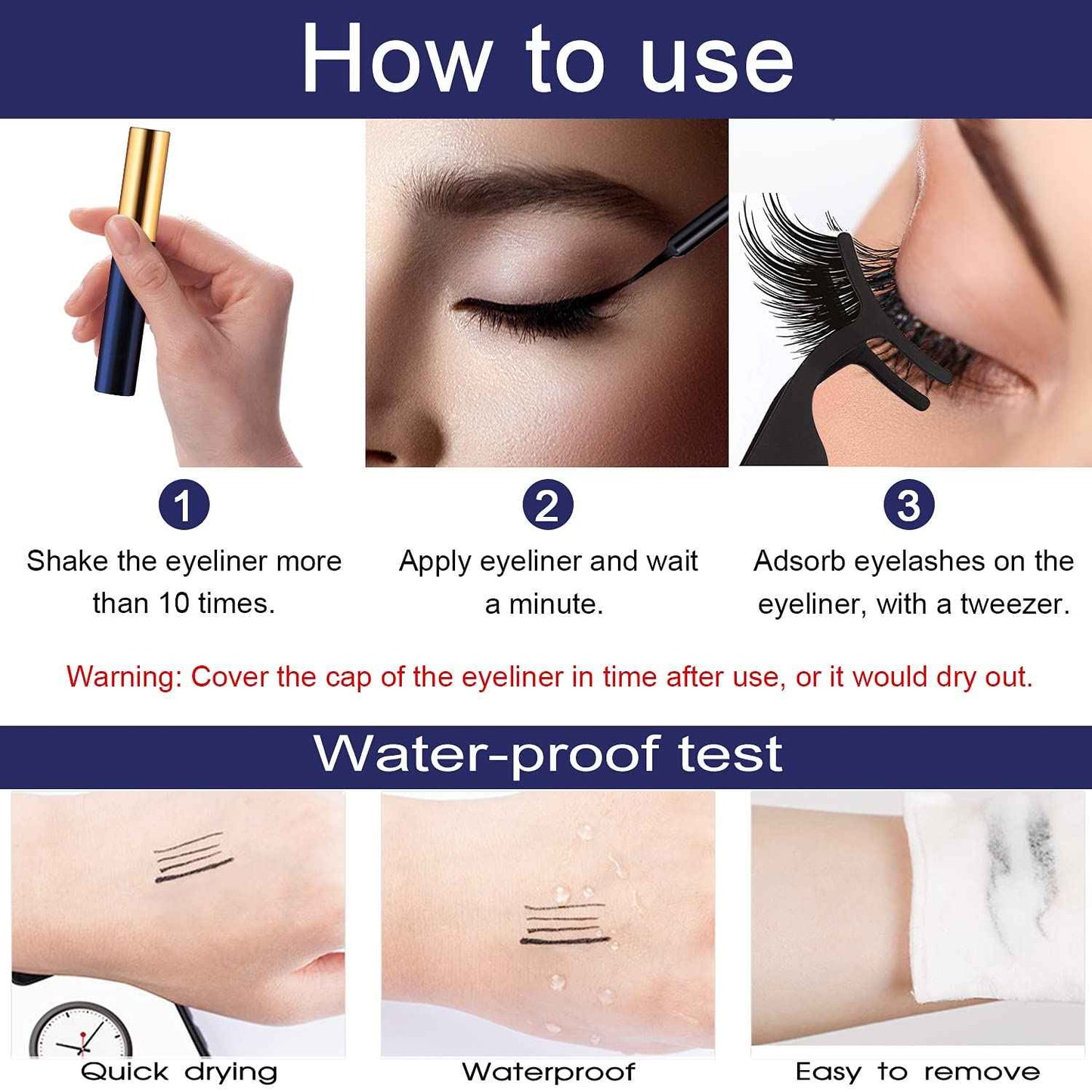 How to use

1
Shake the eyeliner more than 10 times.

2
Apply eyeliner and wait a minute.

3
Adsorb eyelashes on the eyeliner, with a tweezer.

Warning: Cover the cap of the eyeliner in time after use, or it would dry out.

Water-proof test

Quick drying

Waterproof

Easy to remove