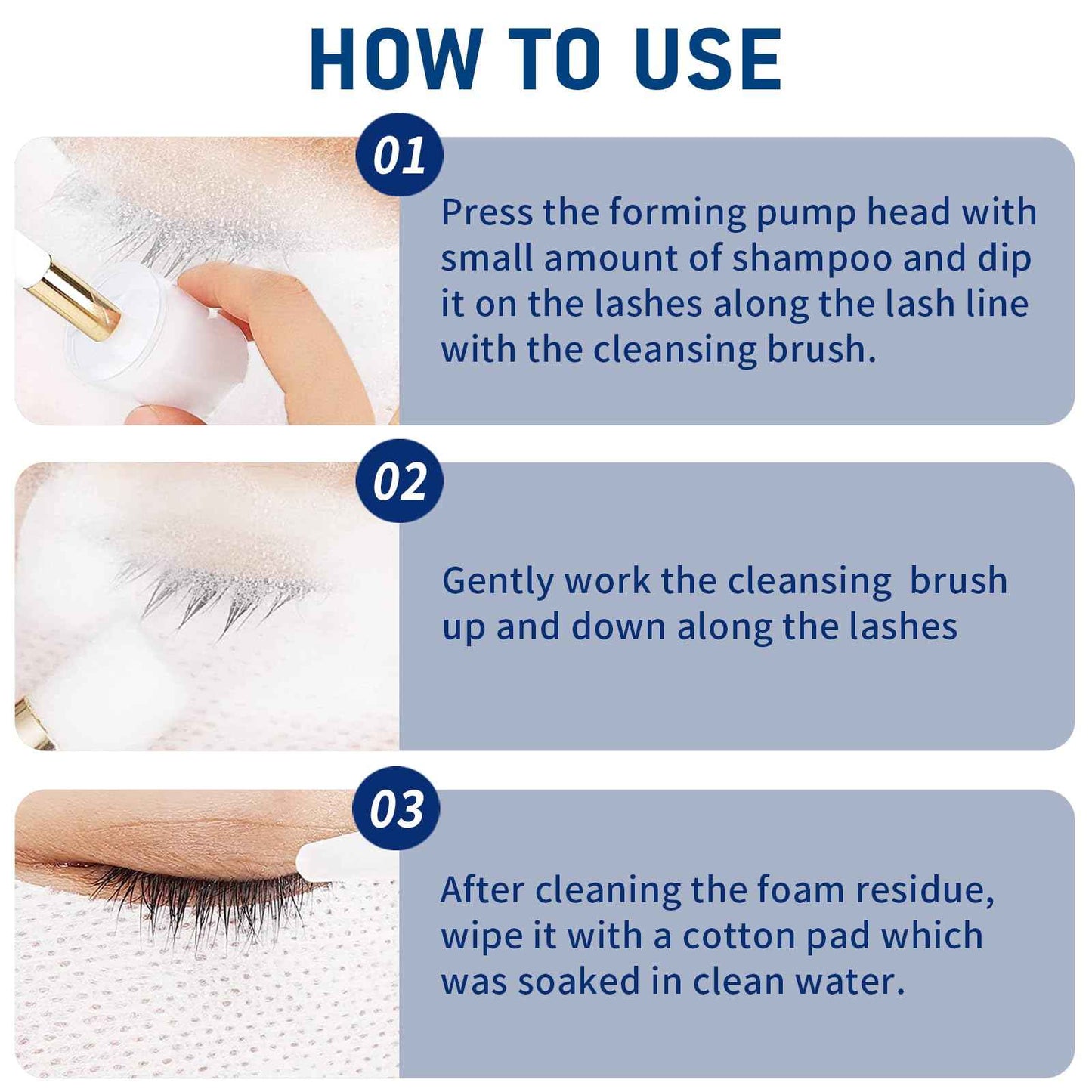 HOW TO USE

01

Press the forming pump head with small amount of shampoo and dip it on the lashes along the lash line with the cleansing brush.

02

Gently work the cleansing  brush up and down along the lashes

03

After cleaning the foam residue, wipe it with a cotton pad which was soaked in clean water.