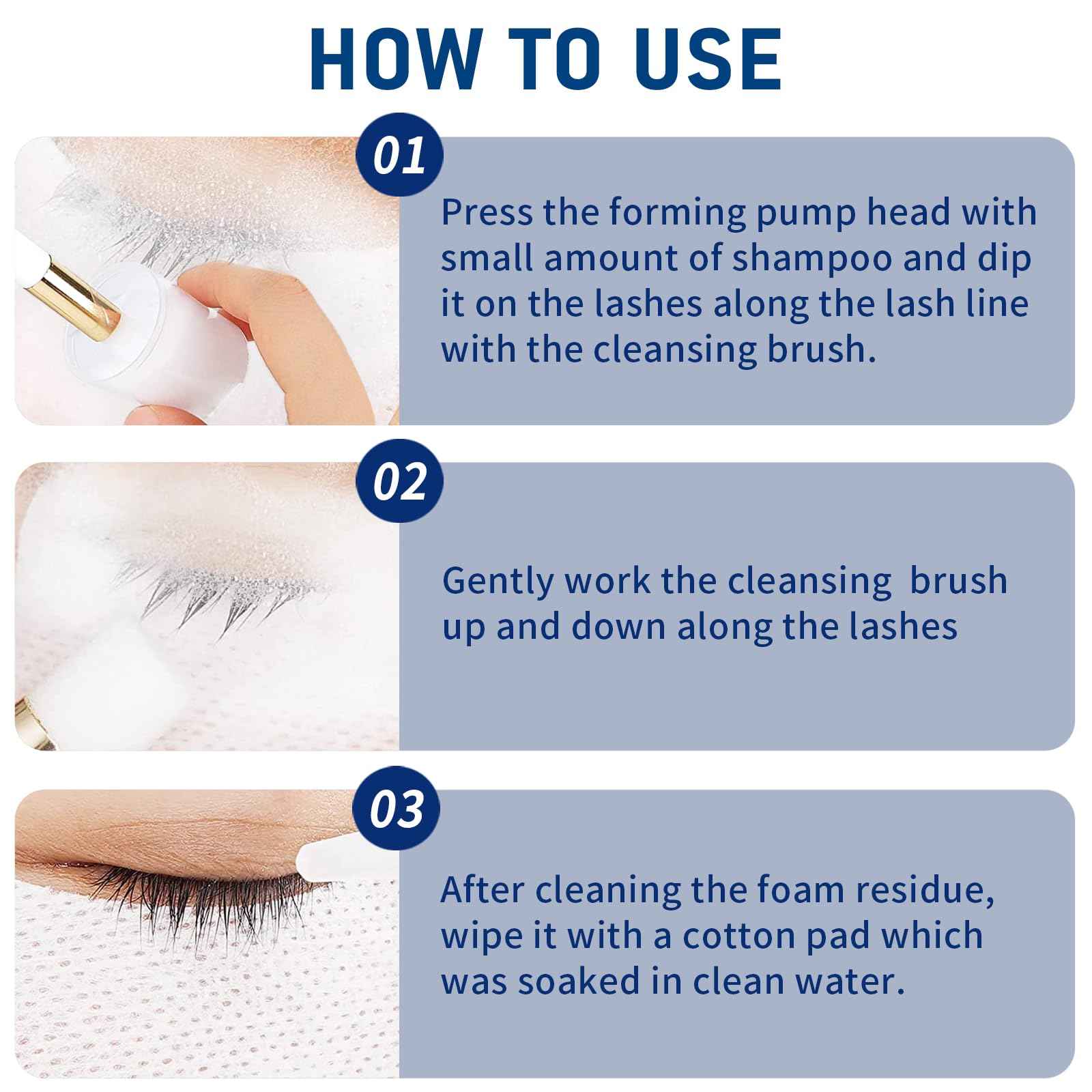 HOW TO USE

01

Press the forming pump head with small amount of shampoo and dip it on the lashes along the lash line with the cleansing brush.

02

Gently work the cleansing  brush up and down along the lashes

03

After cleaning the foam residue, wipe it with a cotton pad which was soaked in clean water.