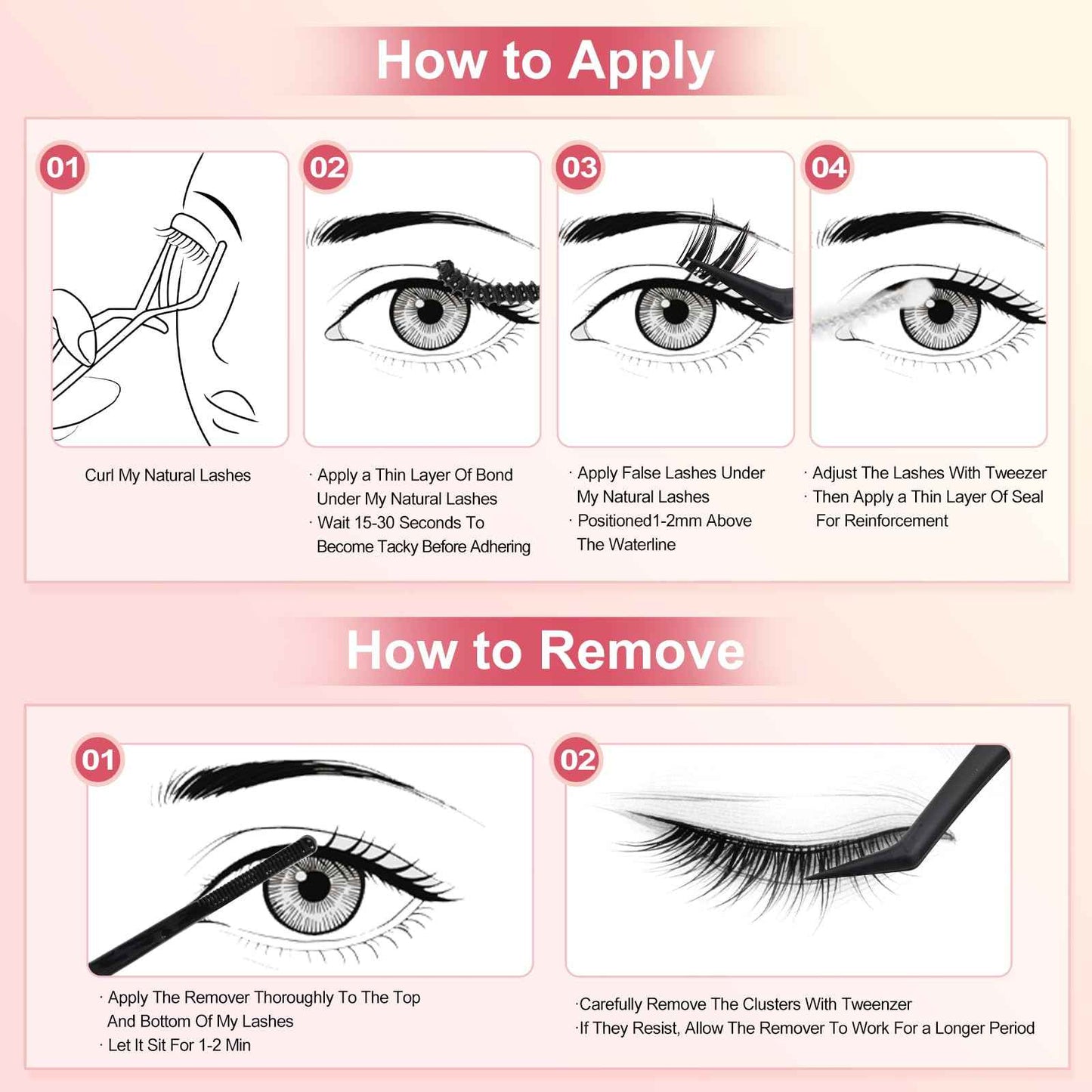 How to Apply

01

Curl My Natural Lashes

02

· Apply a Thin Layer Of Bond Under My Natural Lashes
· Wait 15-30 Seconds To Become Tacky Before Adhering

03

· Apply False Lashes Under My Natural Lashes
· Positioned1-2mm Above The Waterline

04

· Adjust The Lashes With Tweezer
· Then Apply a Thin Layer Of Seal For Reinforcement

How to Remove

01

· Apply The Remover Thoroughly To The Top And Bottom Of My Lashes
· Let It Sit For 1-2 Min

02

·Carefully Remove The Clusters With Tweenzer
·If They Resist, Allow The Remover To Work For a Longer Period