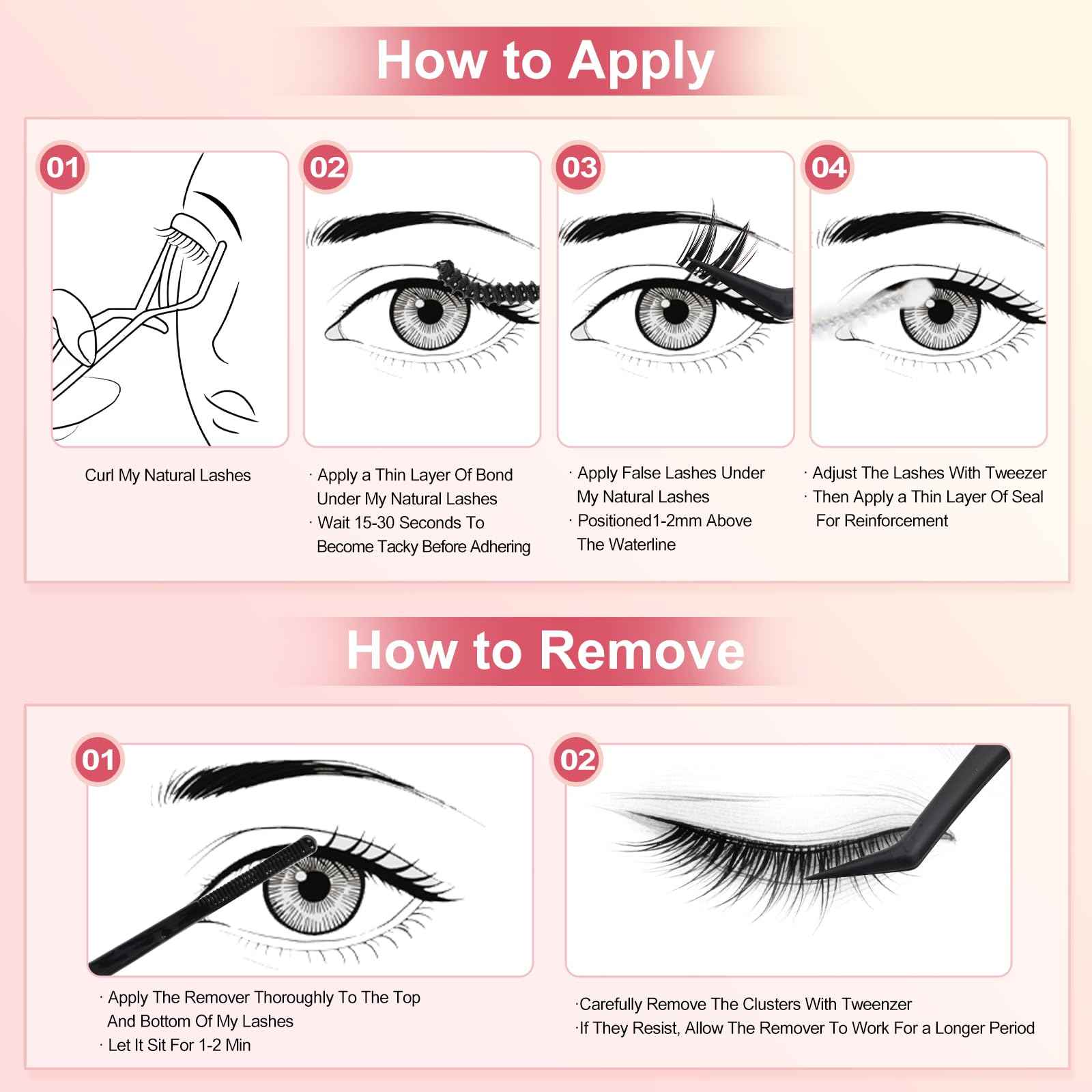 How to Apply

01

Curl My Natural Lashes

02

· Apply a Thin Layer Of Bond Under My Natural Lashes
· Wait 15-30 Seconds To Become Tacky Before Adhering

03

· Apply False Lashes Under My Natural Lashes
· Positioned1-2mm Above The Waterline

04

· Adjust The Lashes With Tweezer
· Then Apply a Thin Layer Of Seal For Reinforcement

How to Remove

01

· Apply The Remover Thoroughly To The Top And Bottom Of My Lashes
· Let It Sit For 1-2 Min

02

·Carefully Remove The Clusters With Tweenzer
·If They Resist, Allow The Remover To Work For a Longer Period