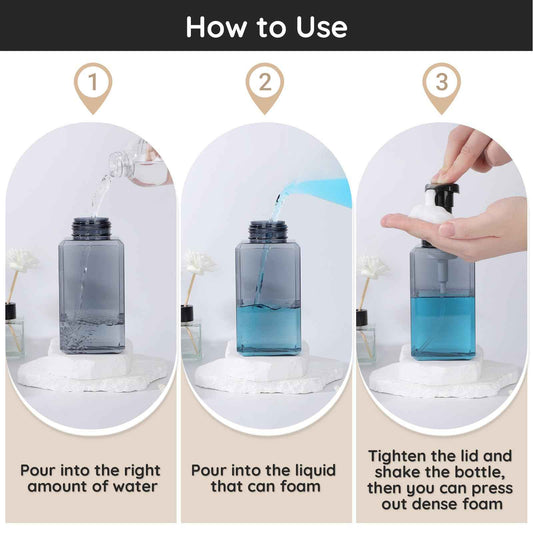 How to Use

1

Pour into the right amount of water

2

Pour into the liquid that can foam

3

Tighten the lid and shake the bottle, then you can press out dense foam