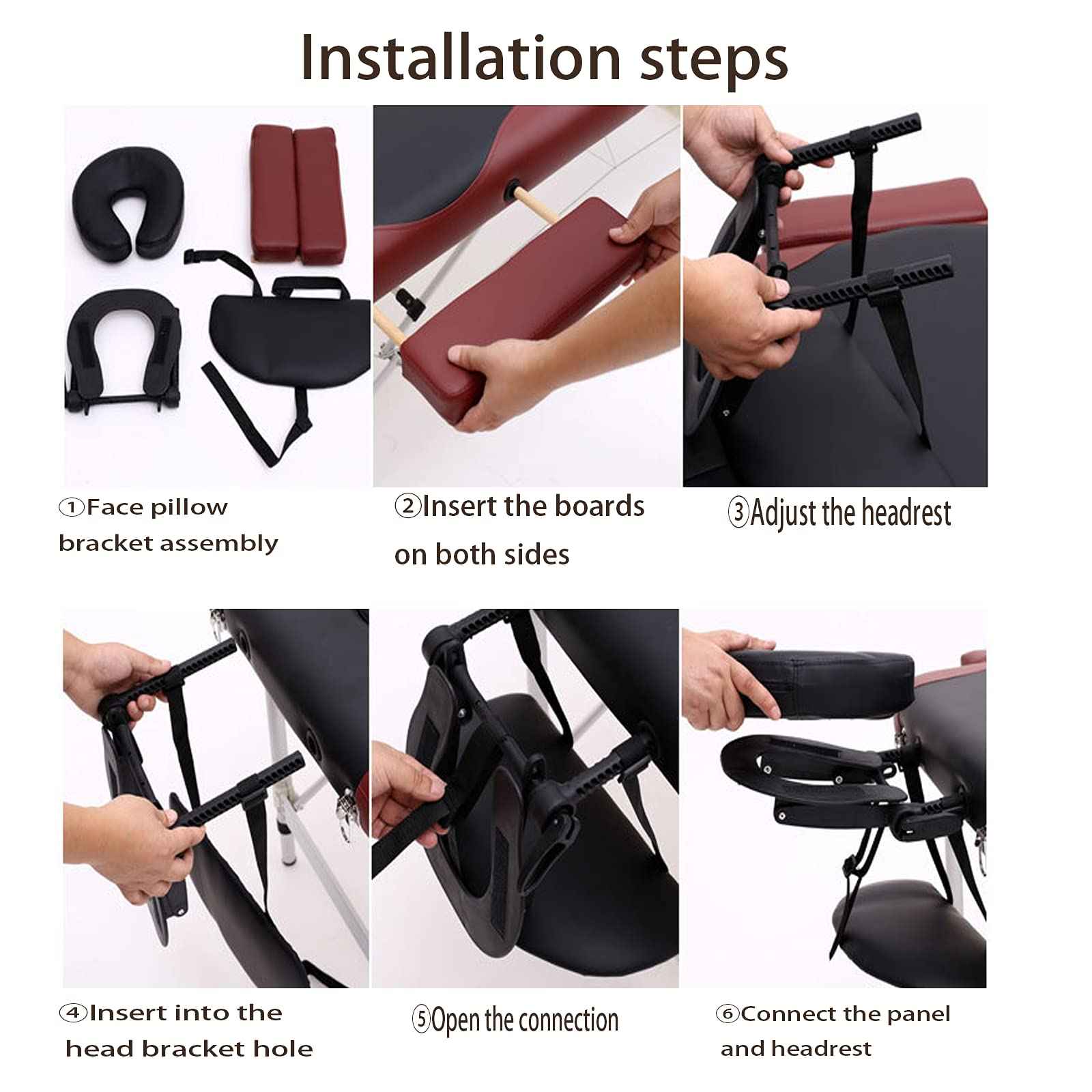 Installation steps

①Face pillow bracket assembly

②Insert the boards on both sides

③Adjust the headrest

④Insert into the head bracket hole

⑤Open the connection

⑥Connect the panel and headrest