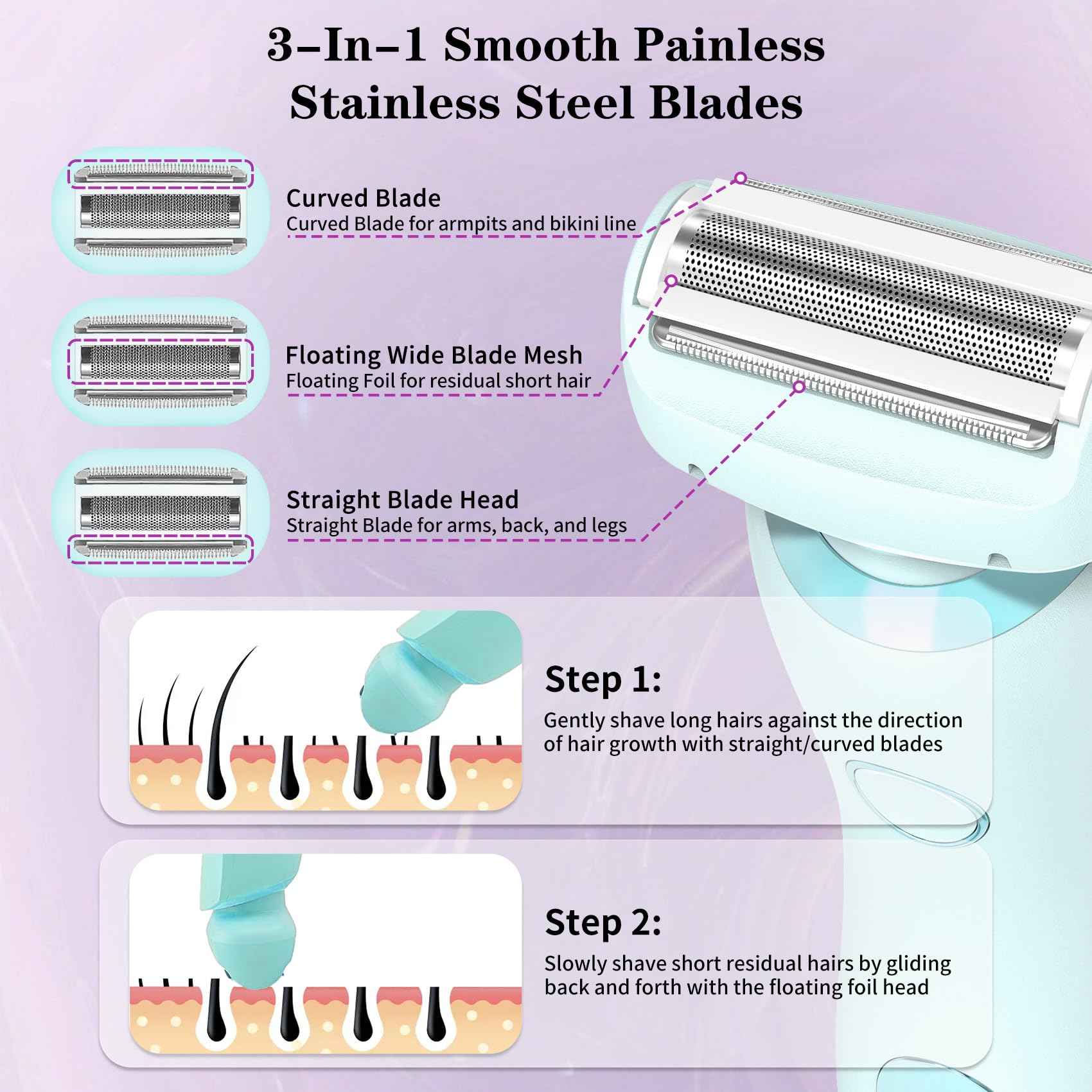 3-In-1 Smooth Painless Stainless Steel Blades

Curved Blade
Curved Blade for armpits and bikini line

Floating Wide Blade Mesh
Floating Foil for residual short hair

Straight Blade Head
Straight Blade for arms, back, and legs

Step 1:
Gently shave long hairs against the direction of hair growth with straight/curved blades

Step 2:
Slowly shave short residual hairs by gliding back and forth with the floating foil head