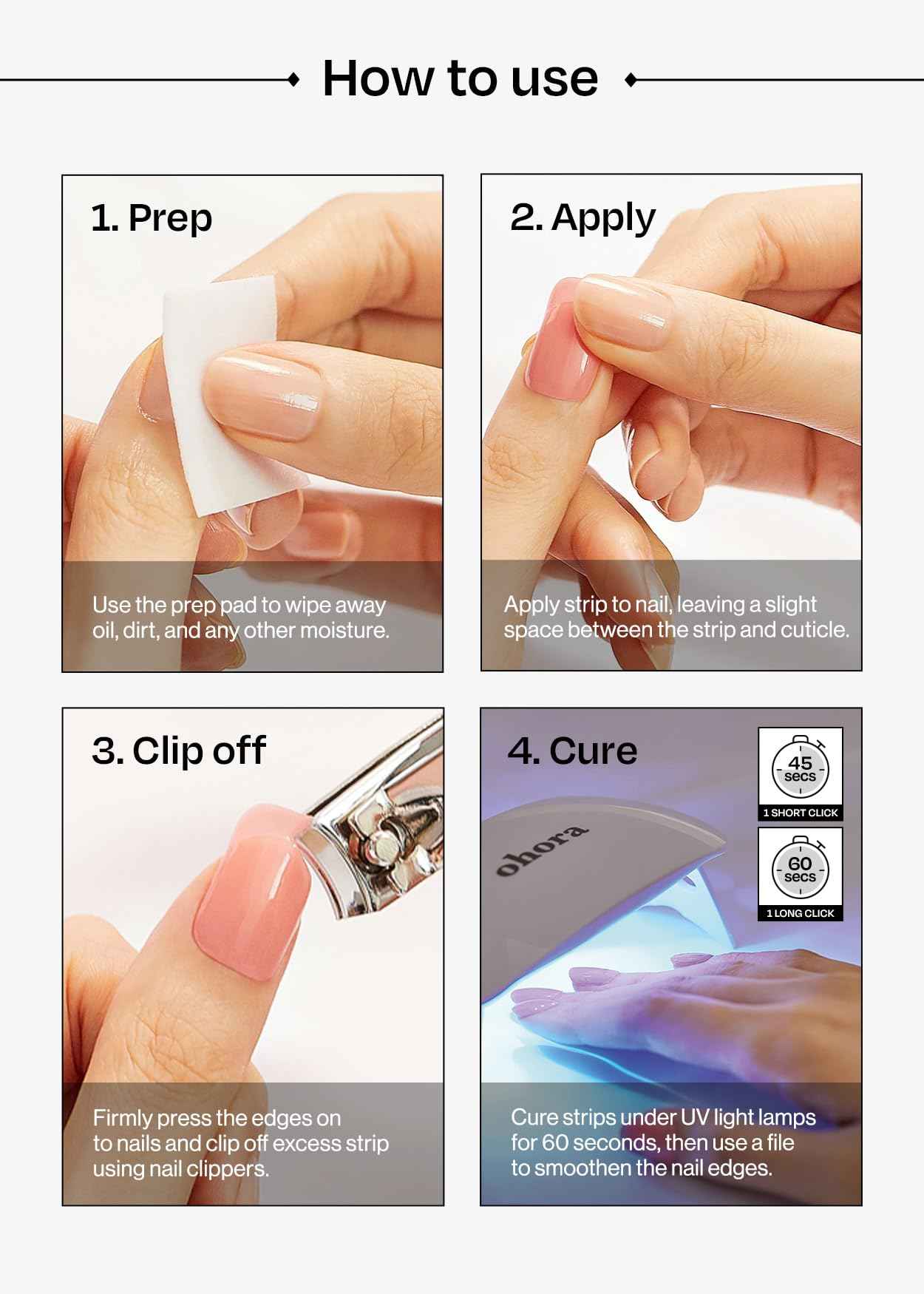 How to use

1. Prep

Use the prep pad to wipe away oil, dirt, and any other moisture.

2. Apply

Apply strip to nail, leaving a slight space between the strip and cuticle.

3. Clip off

Firmly press the edges on to nails and clip off excess strip using nail clippers.

4. Cure

45 secs
1 SHORT CLICK

60 secs
1 LONG CLICK

ohora

Cure strips under UV light lamps for 60 seconds, then use a file to smoothen the nail edges.