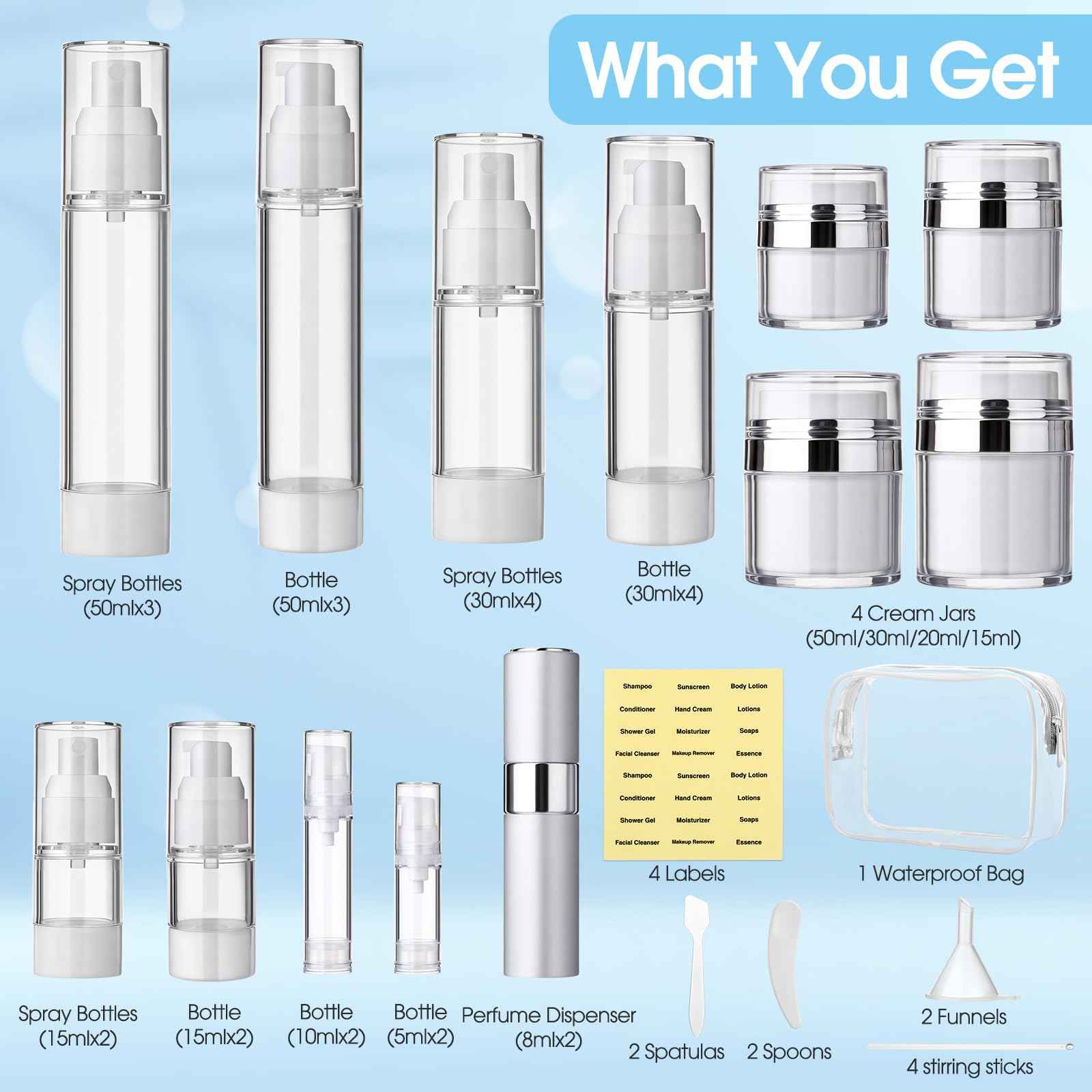 What You Get

Spray Bottles (50mlx3)

Bottle (50mlx3)

Spray Bottles (30mlx4)

Bottle (30mlx4)

4 Cream Jars (50ml/30ml/20ml/15ml)

| Shampoo | Sunscreen | Body Lotion |
|---|---|---|
| Conditioner | Hand Cream | Lotions |
| Shower Gel | Moisturizer | Soaps |
| Facial Cleanser | Makeup Remover | Essence |
| Shampoo | Sunscreen | Body Lotion |
| Conditioner | Hand Cream | Lotions |
| Shower Gel | Moisturizer | Soaps |
| Facial Cleanser | Makeup Remover | Essence |

4 Labels

1 Waterproof Bag

Spray Bottles (15mlx2)

Bottle (15mlx2)

Bottle (10mlx2)

Bottle (5mlx2)

Perfume Dispenser (8mlx2)

2 Spatulas

2 Spoons

2 Funnels

4 stirring sticks